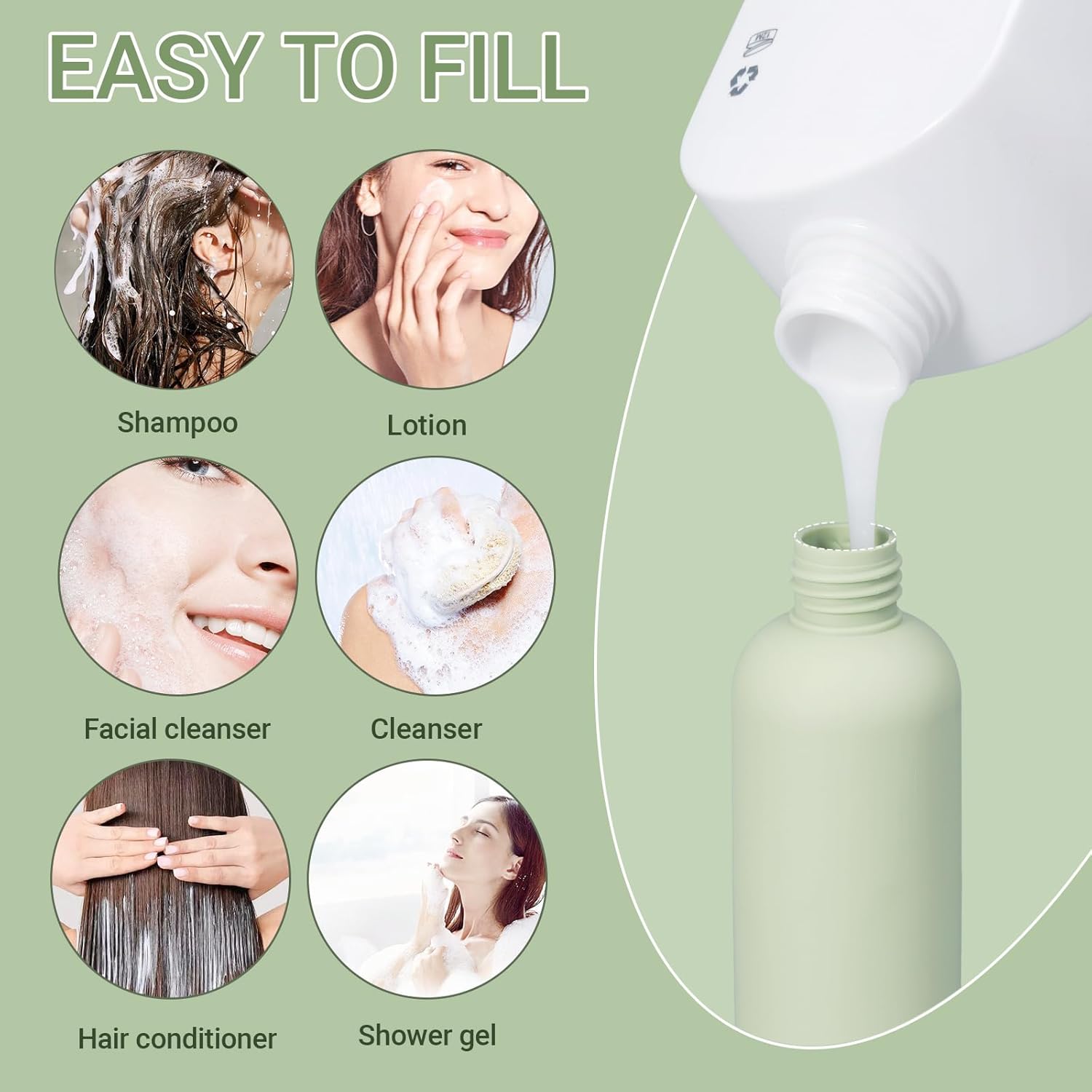 EASY TO FILL

Shampoo

Lotion

Facial cleanser

Cleanser

Hair conditioner

Shower gel