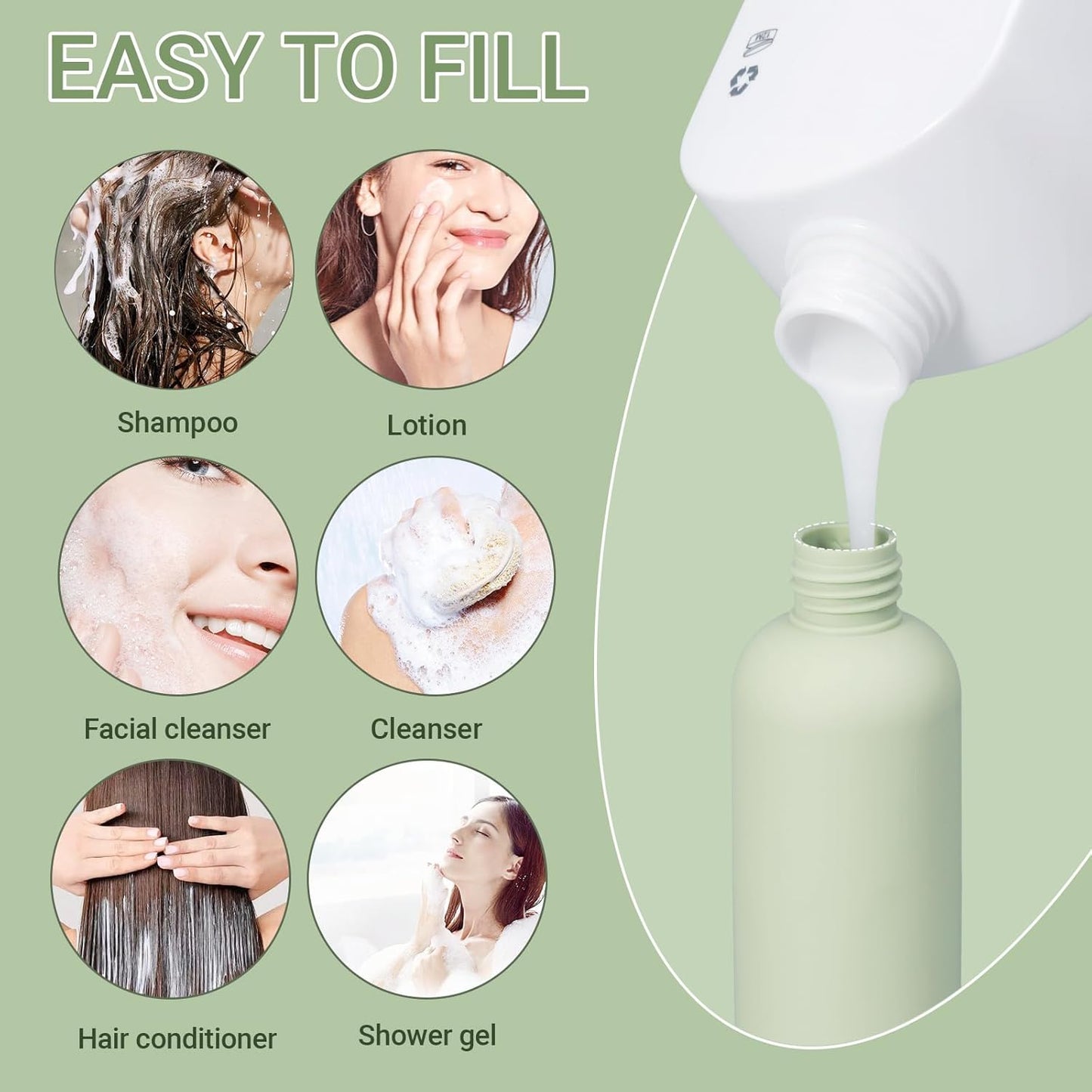 EASY TO FILL

Shampoo

Lotion

Facial cleanser

Cleanser

Hair conditioner

Shower gel