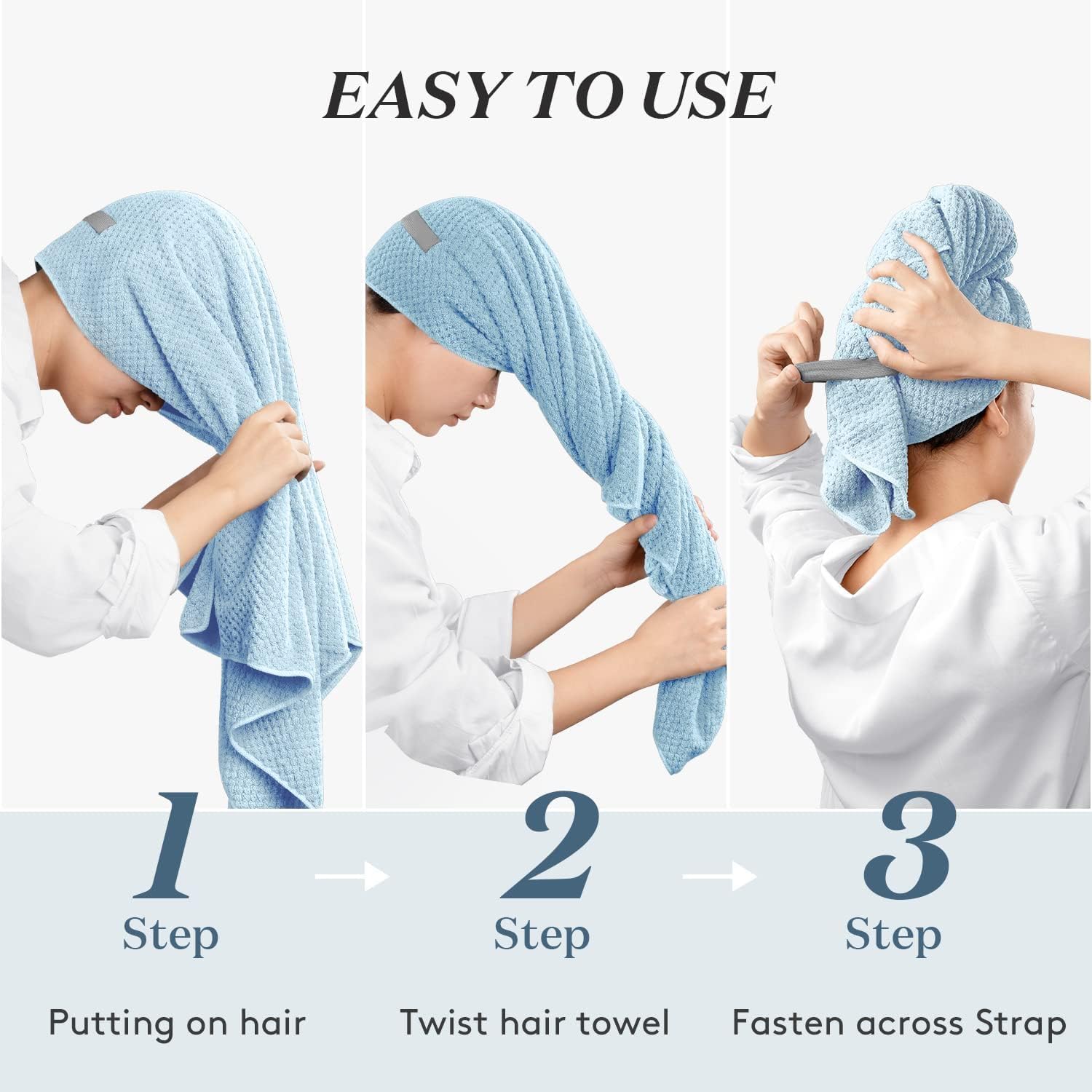 EASY TO USE

1
Step
Putting on hair

2
Step
Twist hair towel

3
Step
Fasten across Strap