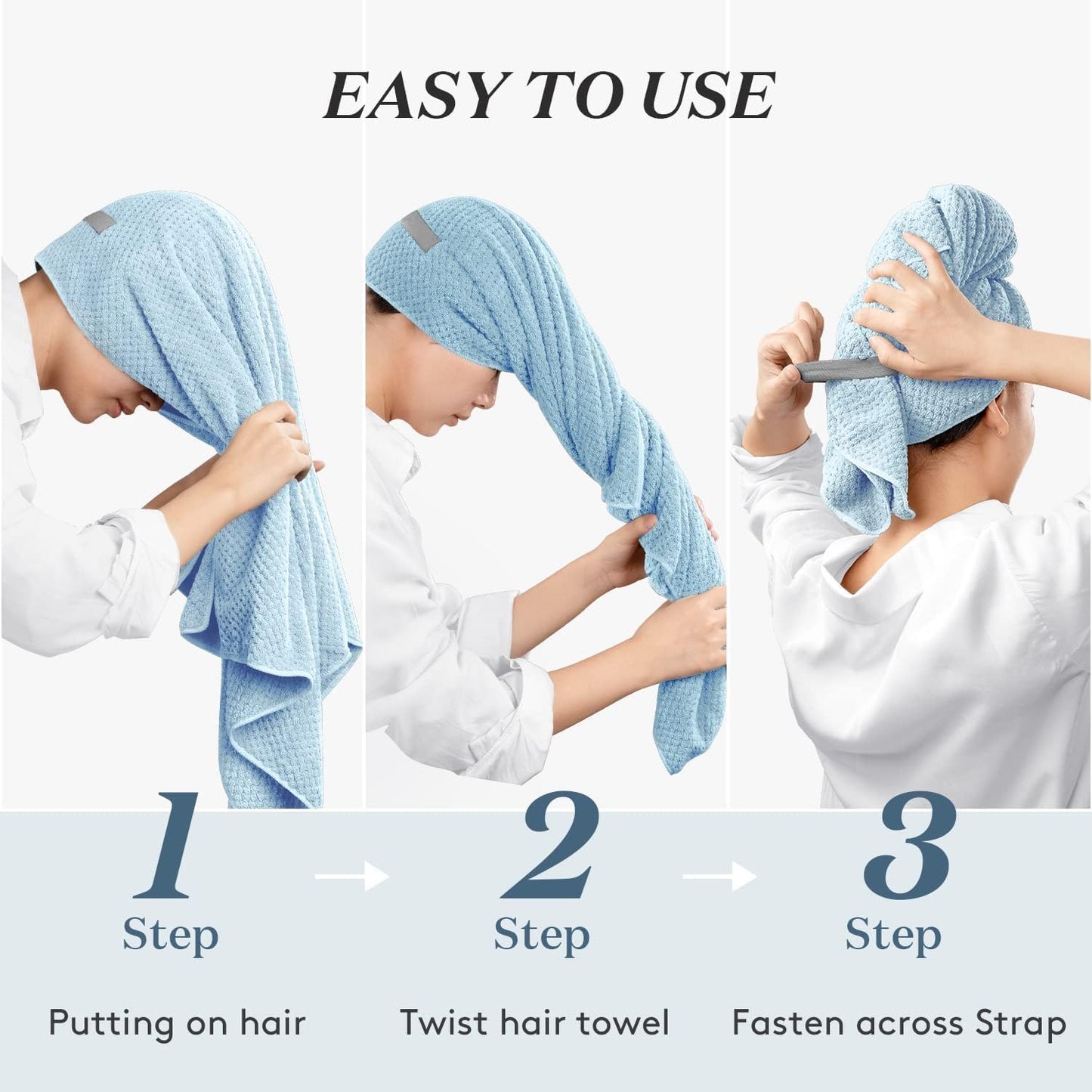 EASY TO USE

1
Step
Putting on hair

2
Step
Twist hair towel

3
Step
Fasten across Strap