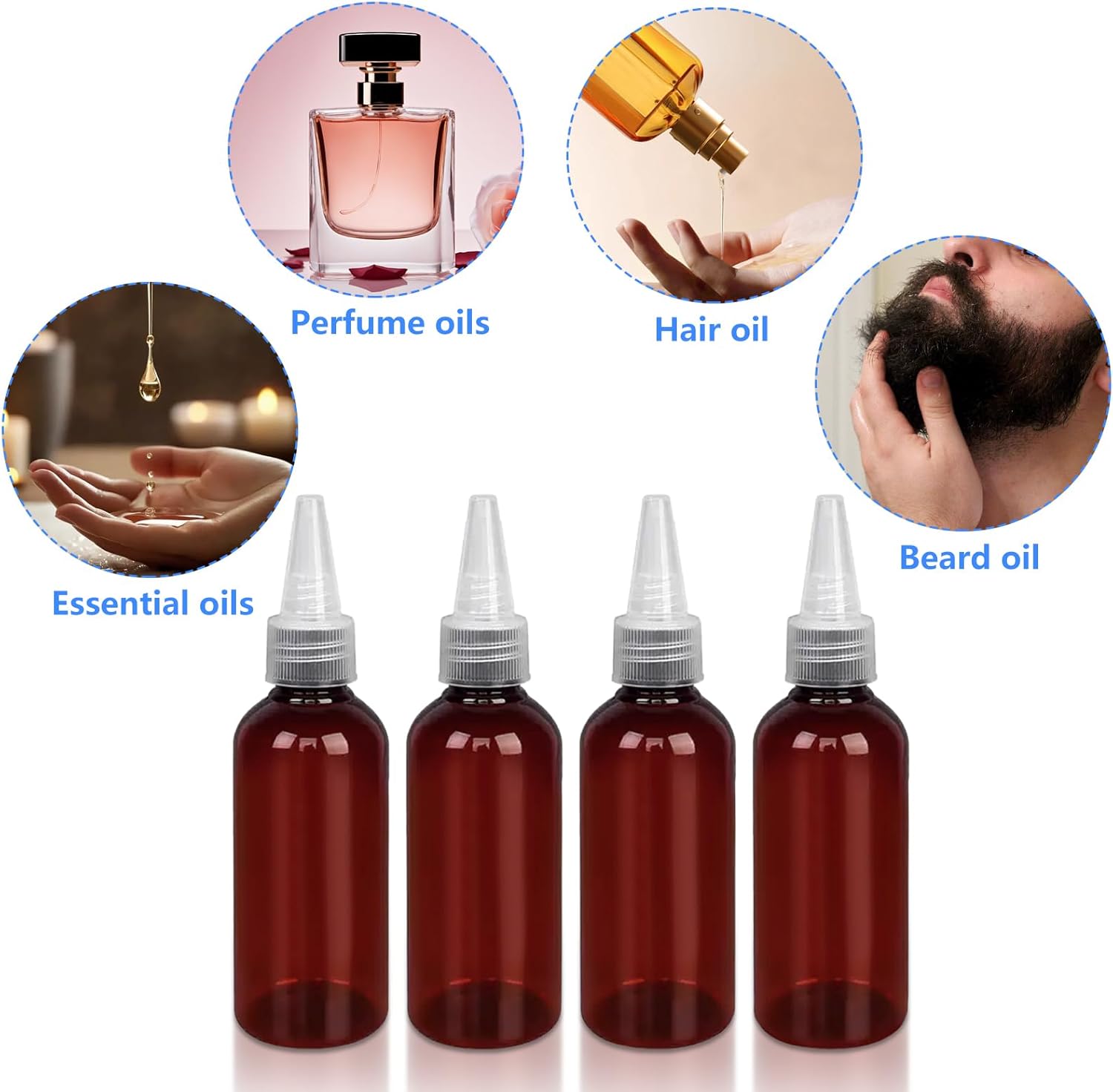 Perfume oils

Hair oil

Essential oils

Beard oil