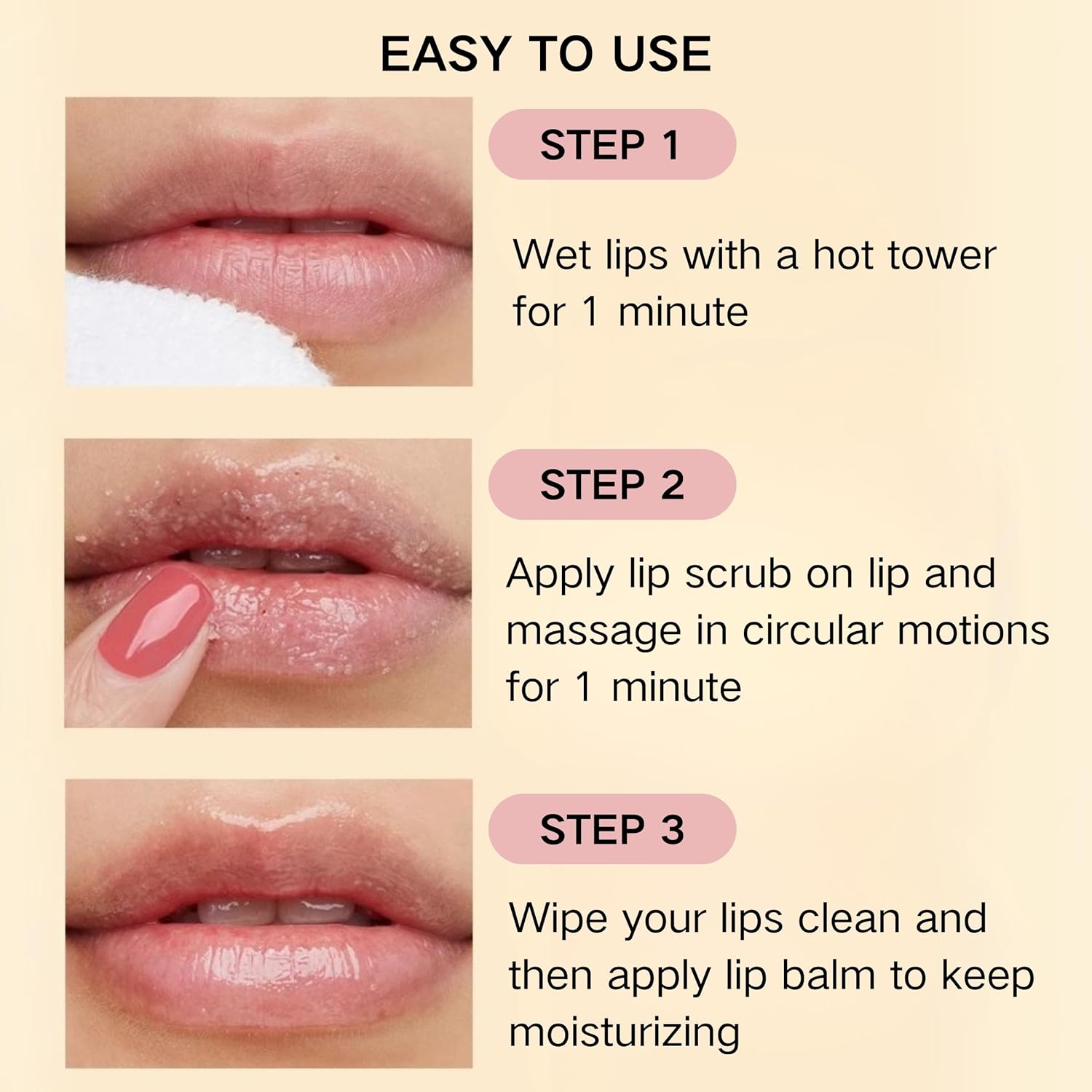 EASY TO USE

STEP 1

Wet lips with a hot tower for 1 minute

STEP 2

Apply lip scrub on lip and massage in circular motions for 1 minute

STEP 3

Wipe your lips clean and then apply lip balm to keep moisturizing