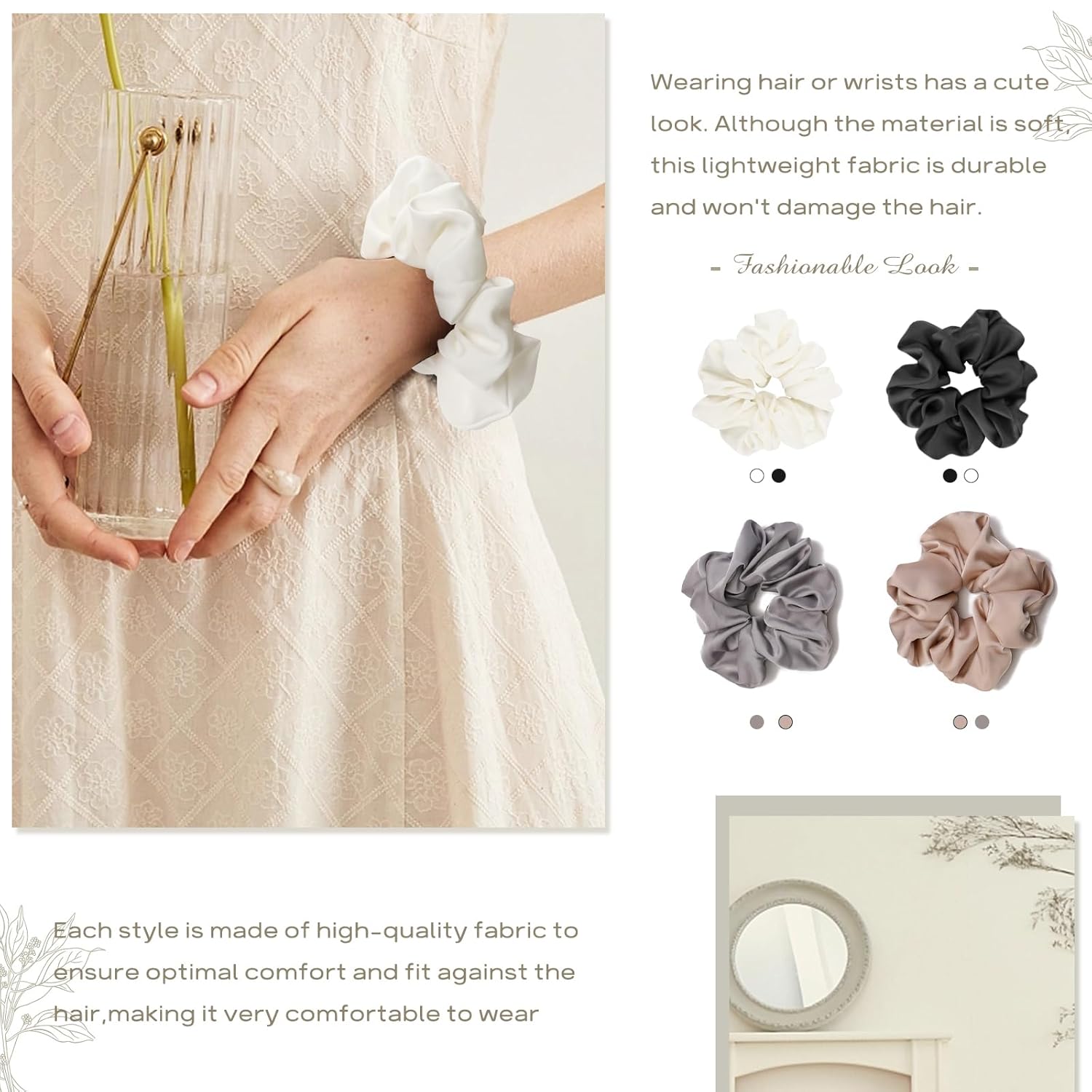 Wearing hair or wrists has a cute look. Although the material is soft, this lightweight fabric is durable and won't damage the hair.

- Fashionable Look -

Each style is made of high-quality fabric to ensure optimal comfort and fit against the hair,making it very comfortable to wear