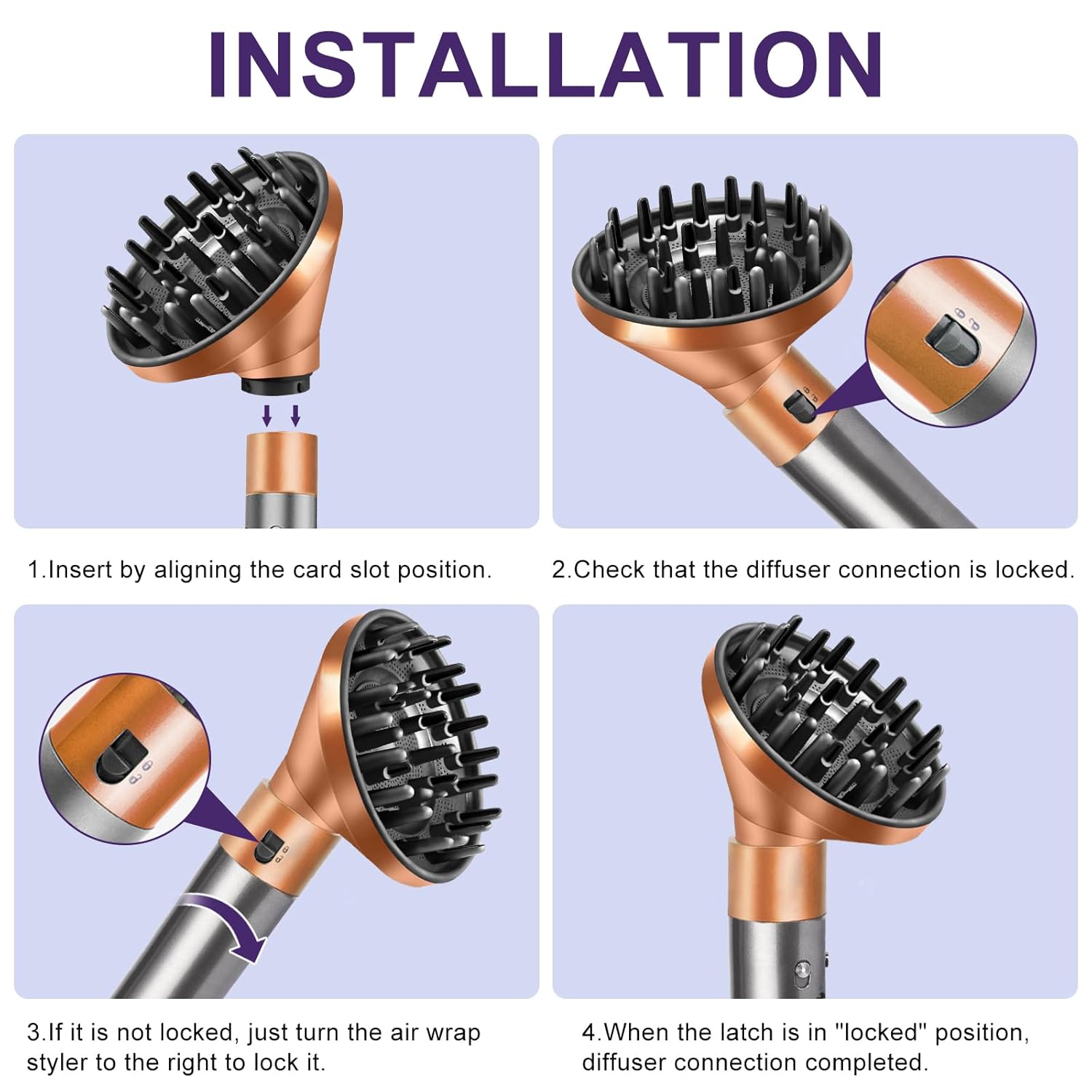 INSTALLATION

1.Insert by aligning the card slot position.

2.Check that the diffuser connection is locked.

3.If it is not locked, just turn the air wrap styler to the right to lock it.

4.When the latch is in "locked" position, diffuser connection completed.