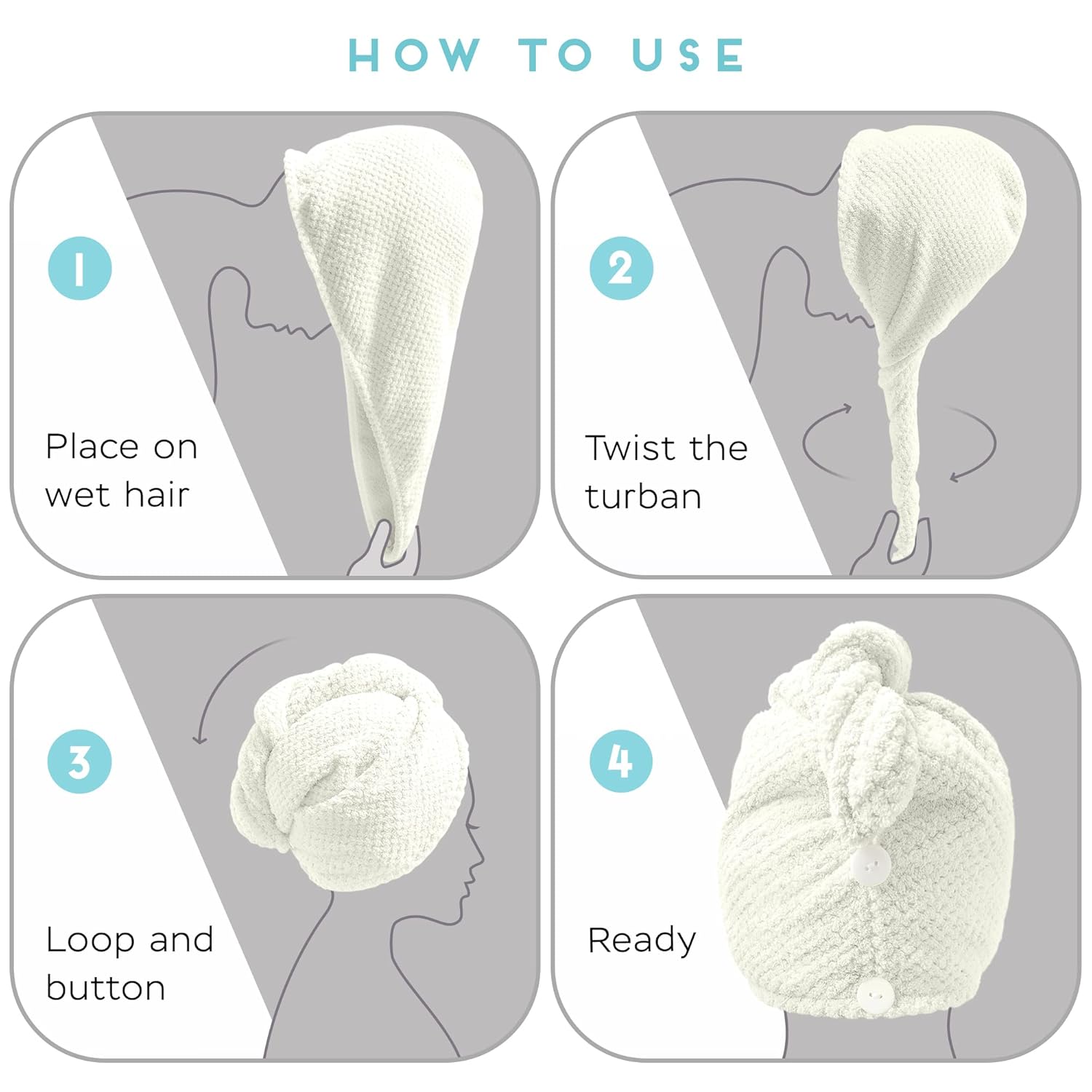 HOW TO USE

1

Place on wet hair

2

Twist the turban

3

Loop and button

4

Ready