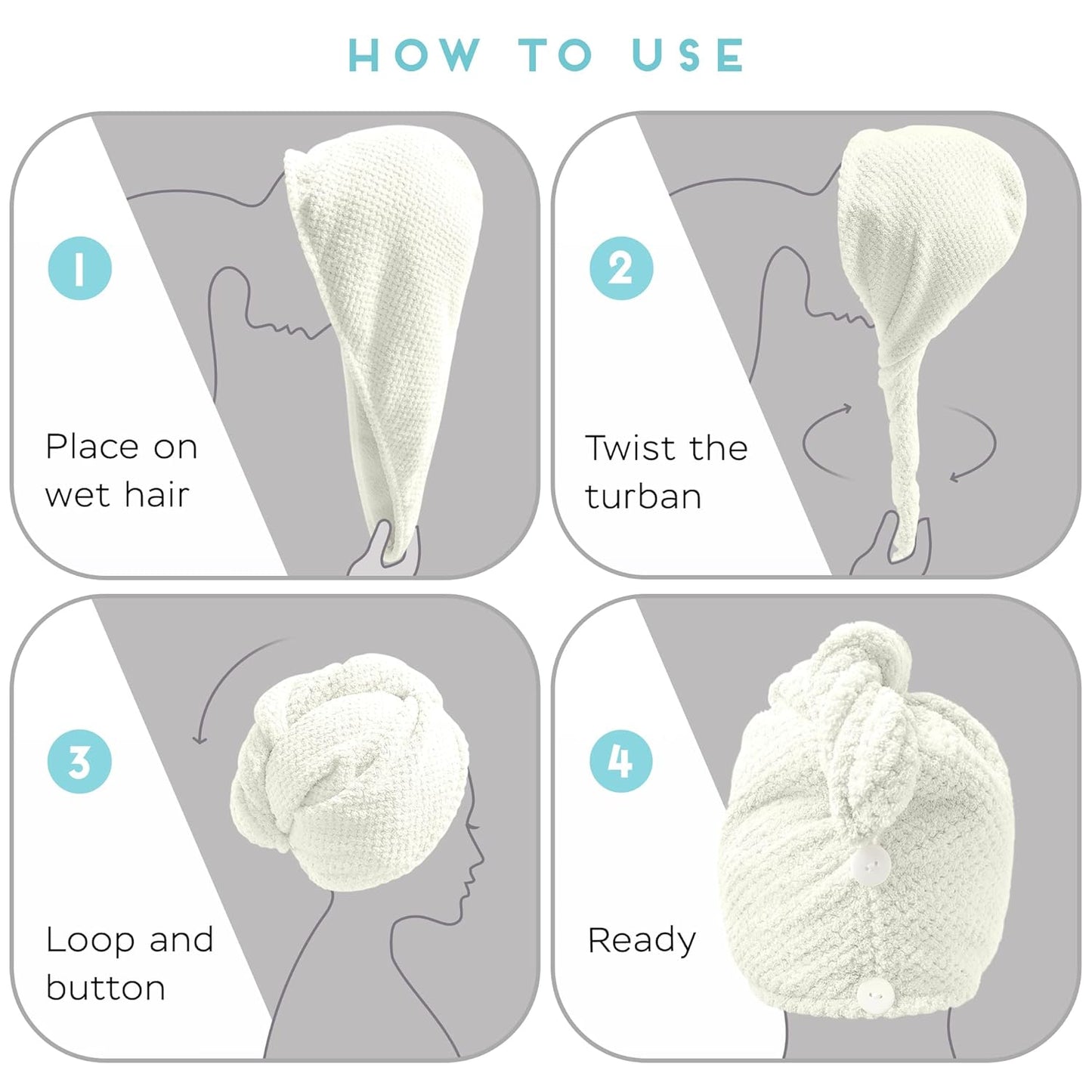 HOW TO USE

1

Place on wet hair

2

Twist the turban

3

Loop and button

4

Ready