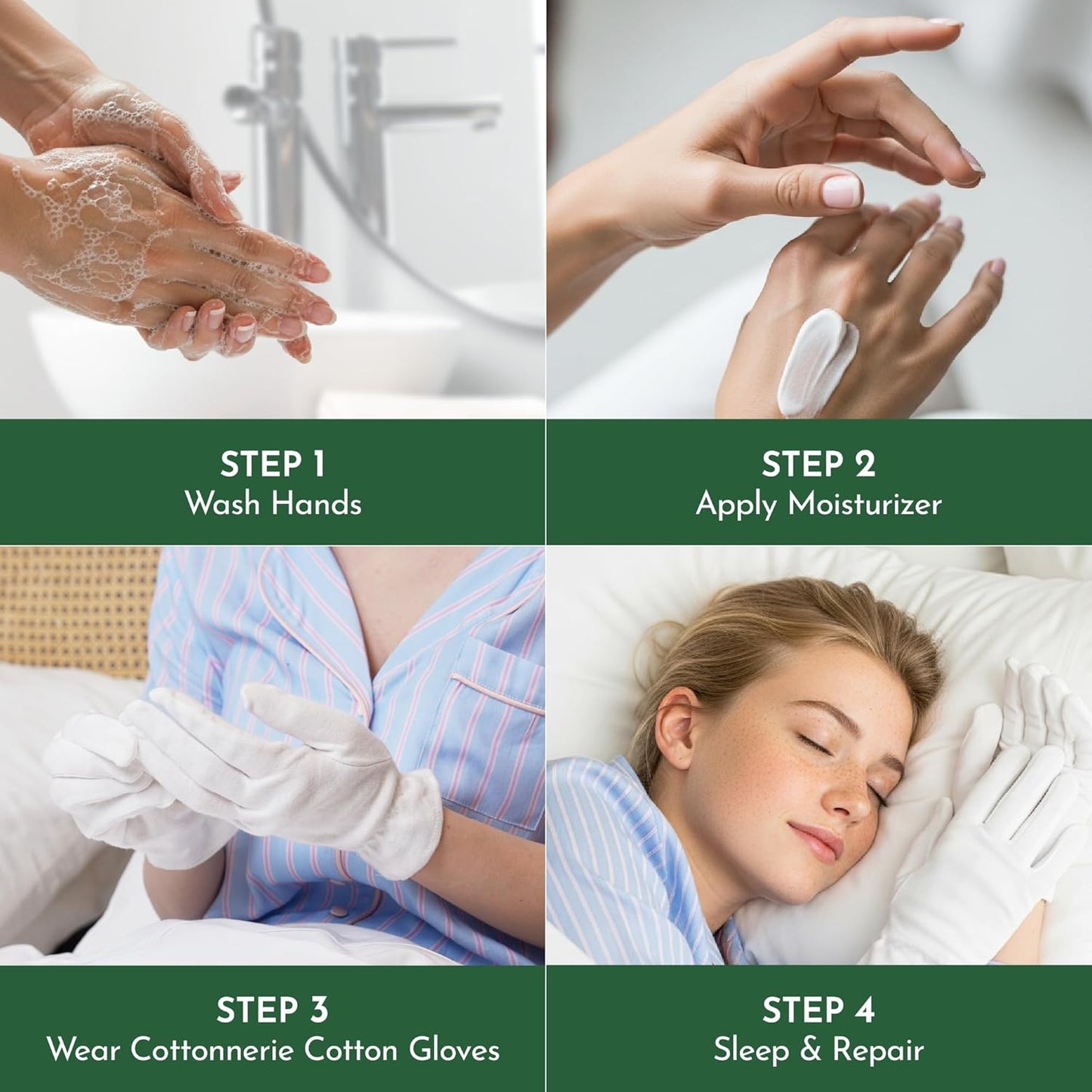 STEP 1
Wash Hands

STEP 2
Apply Moisturizer

STEP 3
Wear Cottonnerie Cotton Gloves

STEP 4
Sleep & Repair