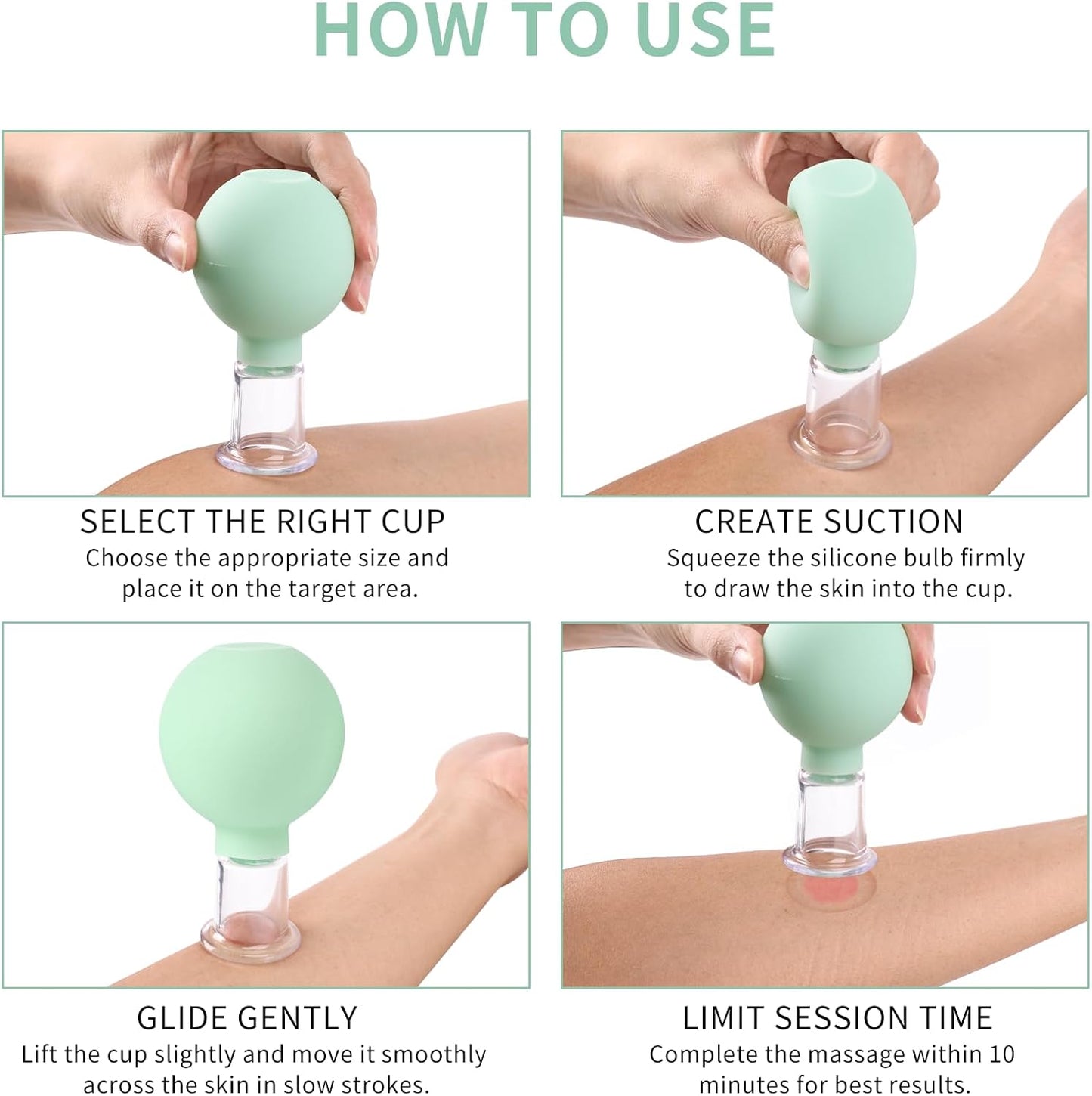 HOW TO USE

SELECT THE RIGHT CUP
Choose the appropriate size and place it on the target area.

CREATE SUCTION
Squeeze the silicone bulb firmly to draw the skin into the cup.

GLIDE GENTLY
Lift the cup slightly and move it smoothly across the skin in slow strokes.

LIMIT SESSION TIME
Complete the massage within 10 minutes for best results.