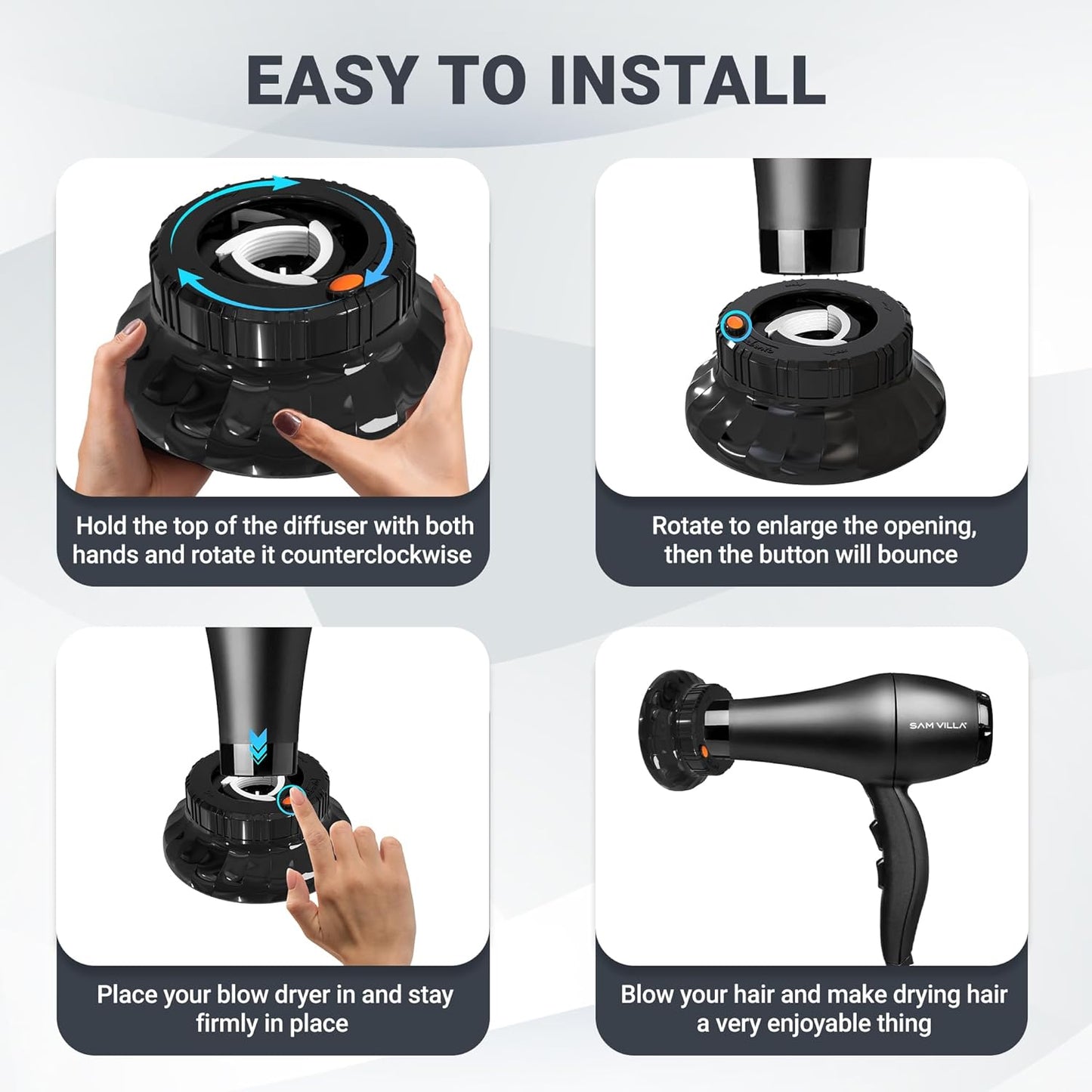 EASY TO INSTALL

Hold the top of the diffuser with both hands and rotate it counterclockwise

Rotate to enlarge the opening, then the button will bounce

Place your blow dryer in and stay firmly in place

SAM VILLA

Blow your hair and make drying hair a very enjoyable thing