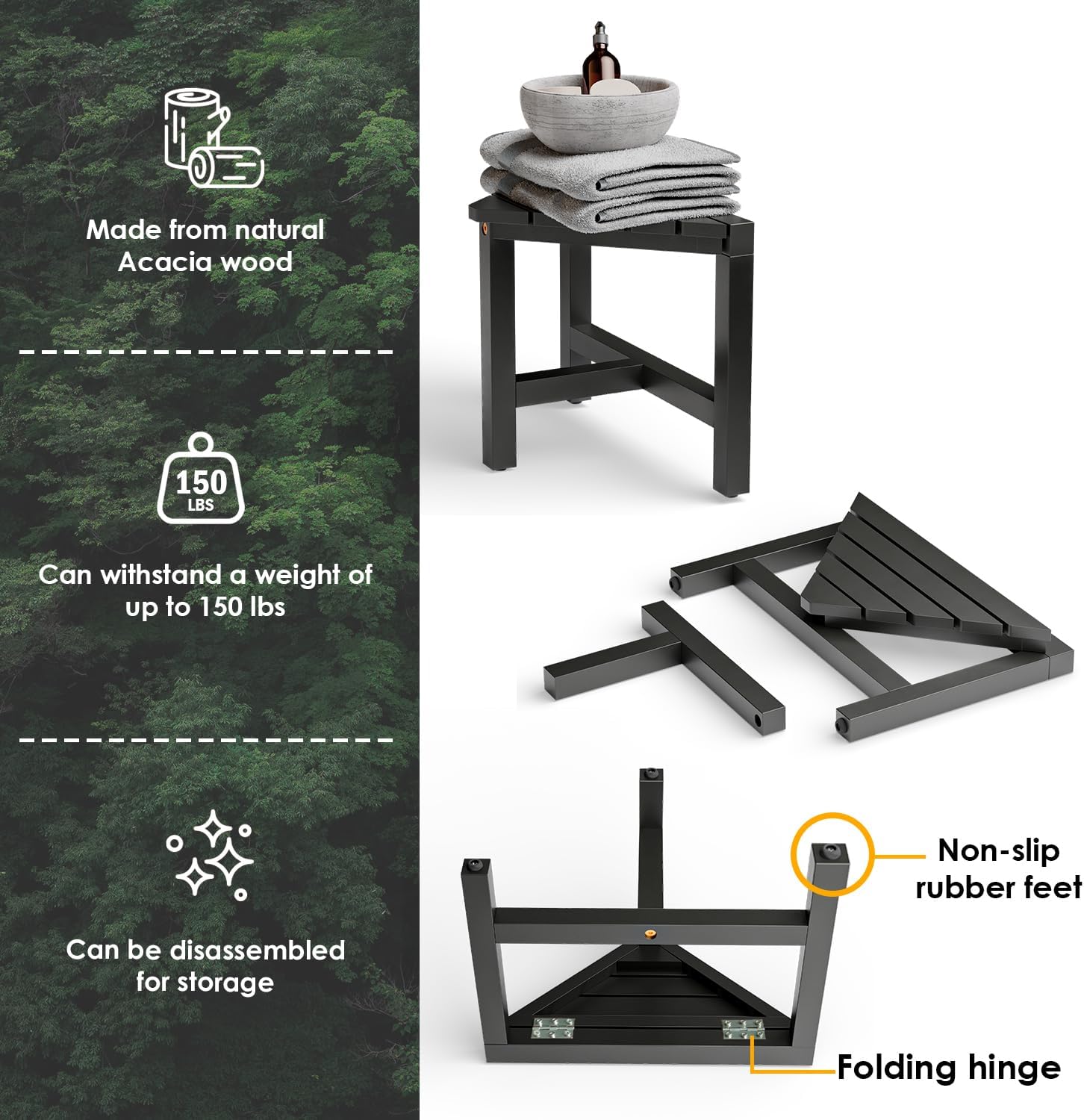 Made from natural Acacia wood

150 LBS

Can withstand a weight of up to 150 lbs

Can be disassembled for storage

Non-slip rubber feet

Folding hinge