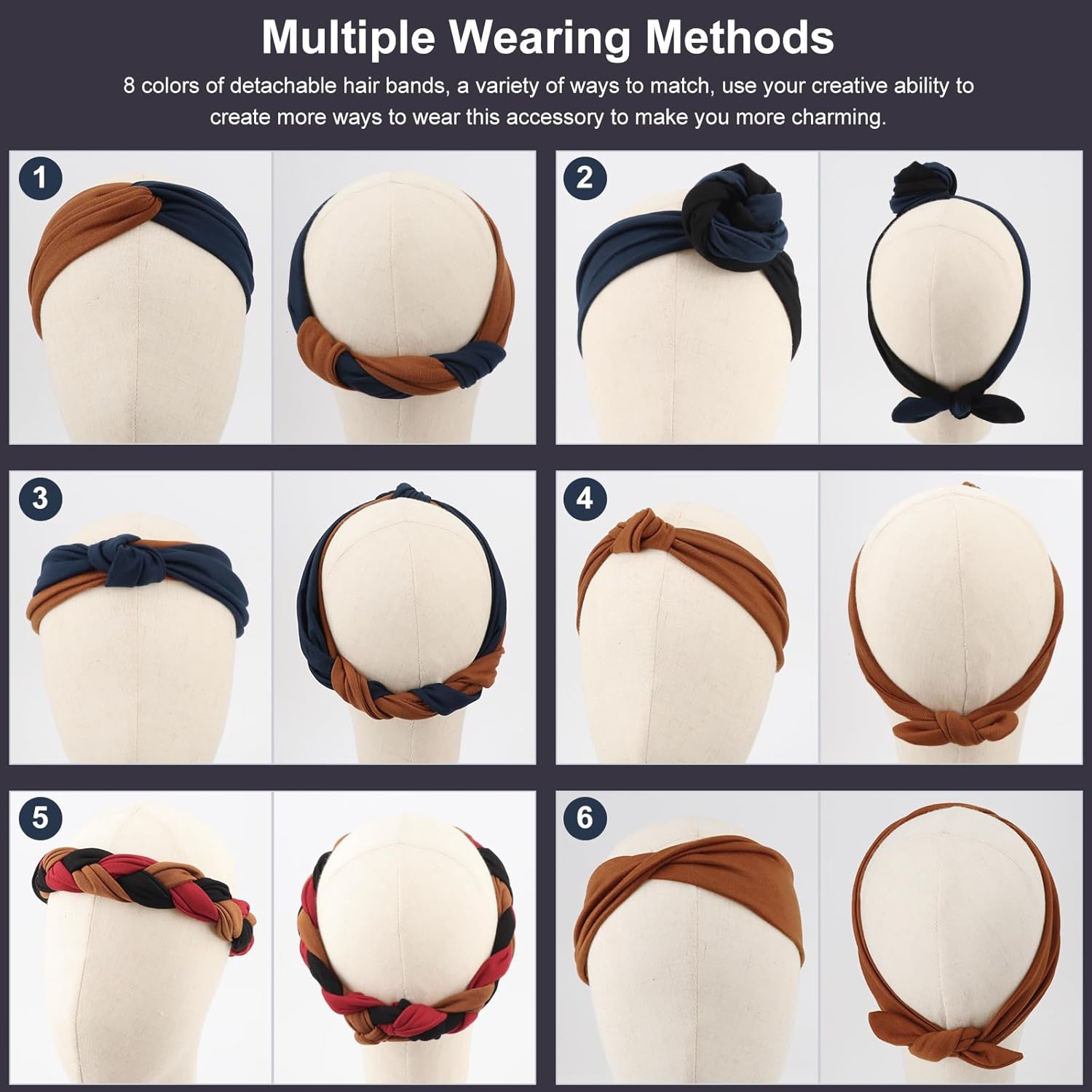 Multiple Wearing Methods

8 colors of detachable hair bands, a variety of ways to match, use your creative ability to create more ways to wear this accessory to make you more charming.

1

2

3

4

5

6