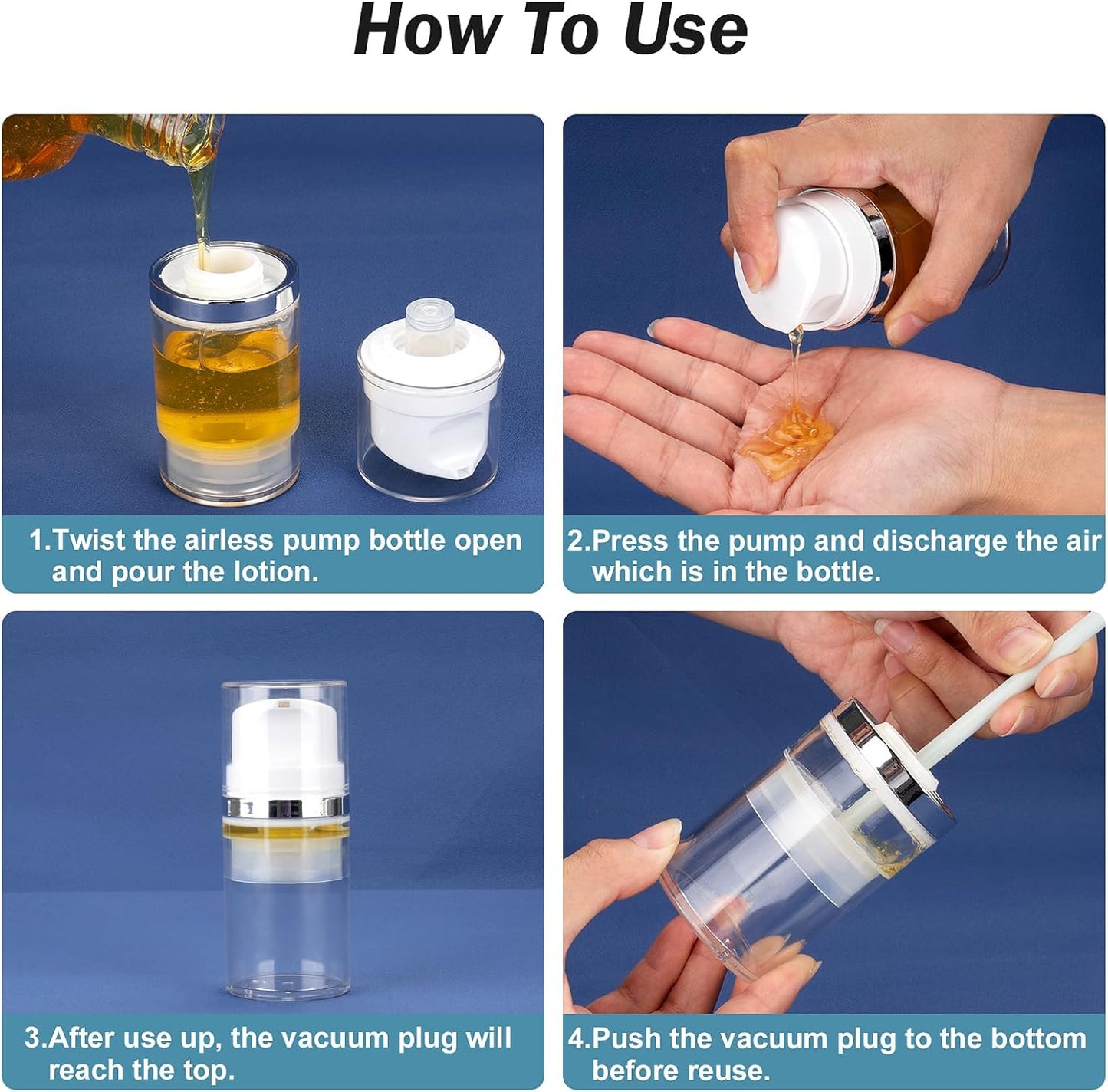 How To Use

1.Twist the airless pump bottle open and pour the lotion.

2.Press the pump and discharge the air which is in the bottle.

3.After use up, the vacuum plug will reach the top.

4.Push the vacuum plug to the bottom before reuse.