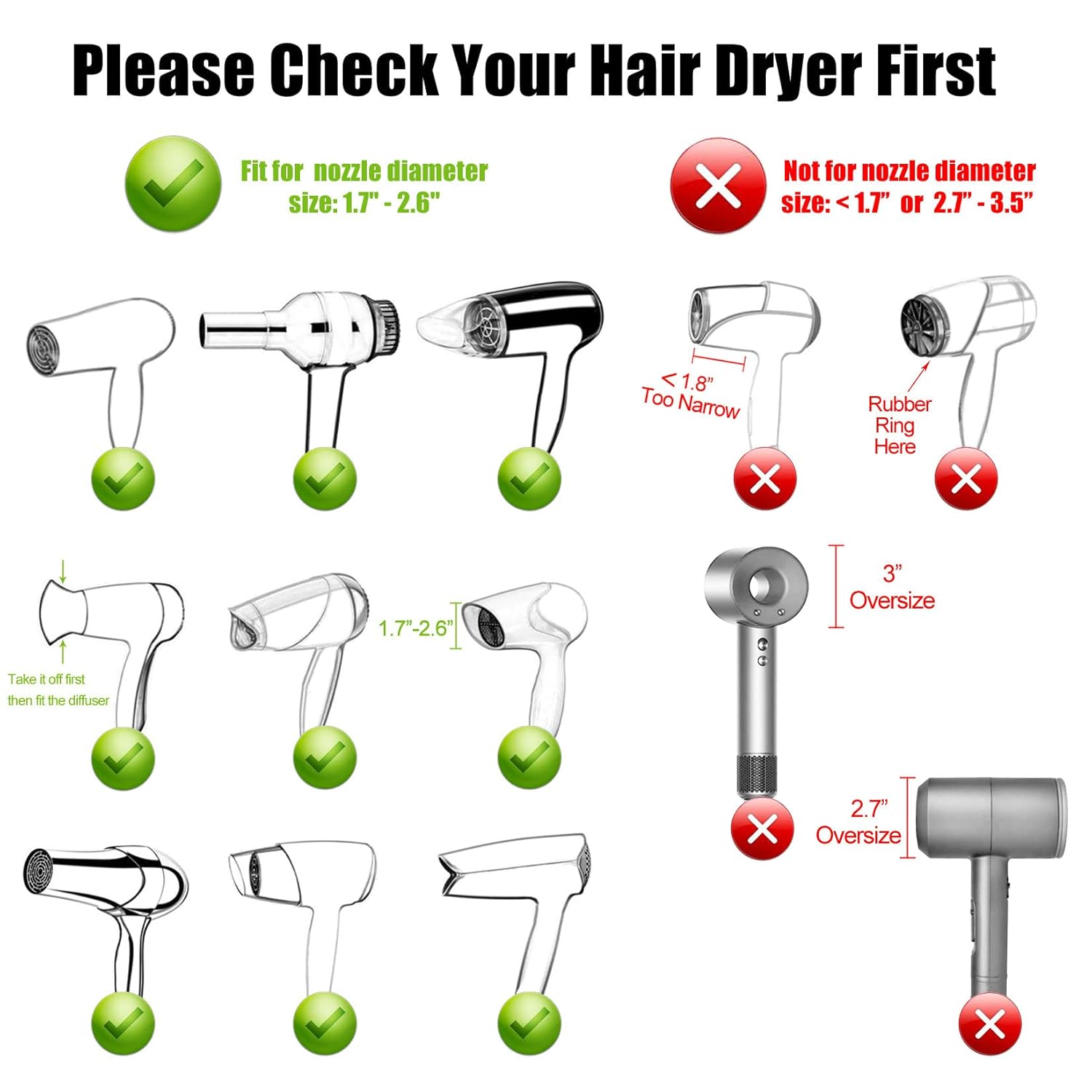 Please Check Your Hair Dryer First

Fit for nozzle diameter size: 1.7" - 2.6"

Not for nozzle diameter size: < 1.7" or 2.7" - 3.5"

< 1.8"
Too Narrow

Rubber Ring Here

Take it off first
then fit the diffuser

1.7"-2.6"

3"
Oversize

2.7"
Oversize