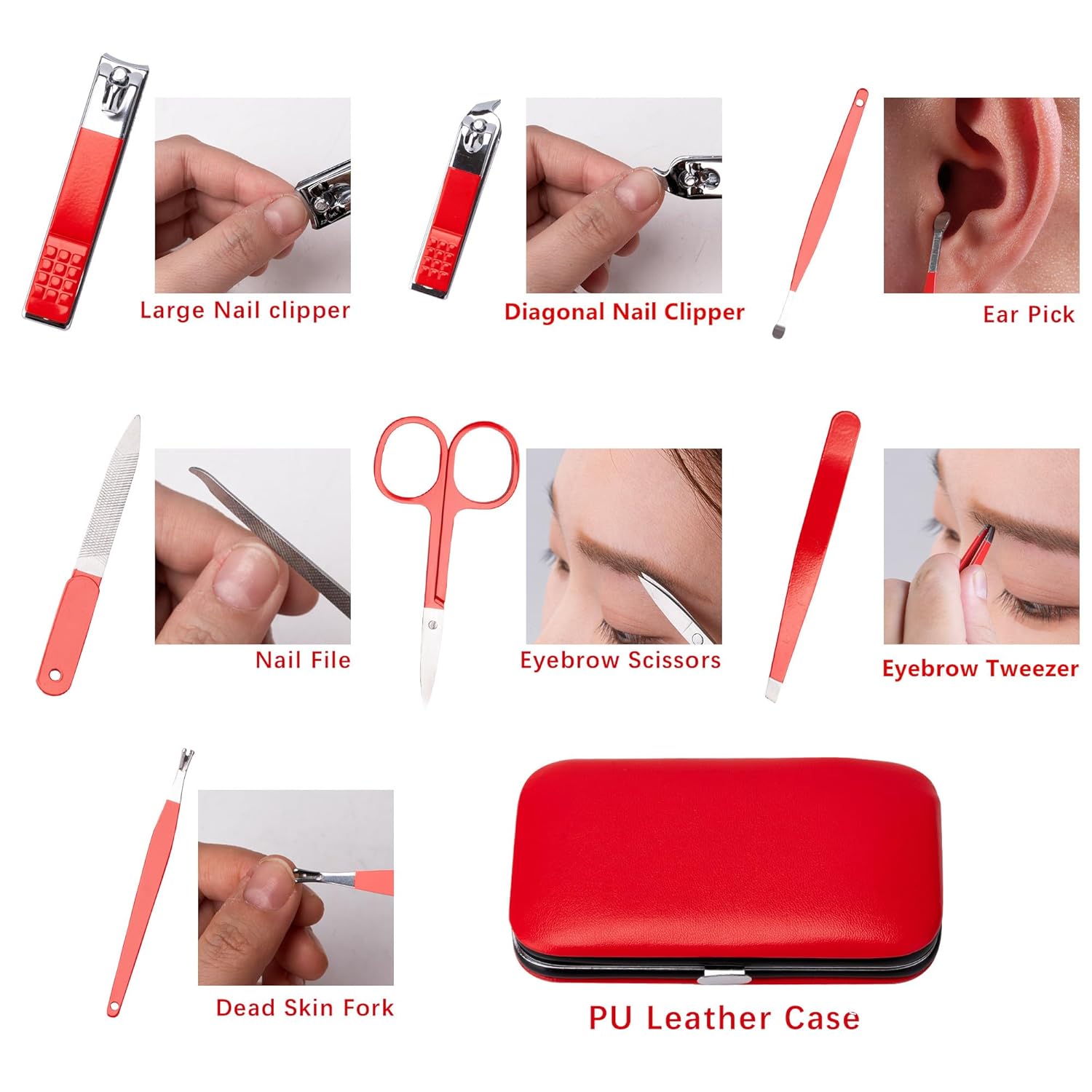 Large Nail clipper

Diagonal Nail Clipper

Ear Pick

Nail File

Eyebrow Scissors

Eyebrow Tweezer

Dead Skin Fork

PU Leather Case