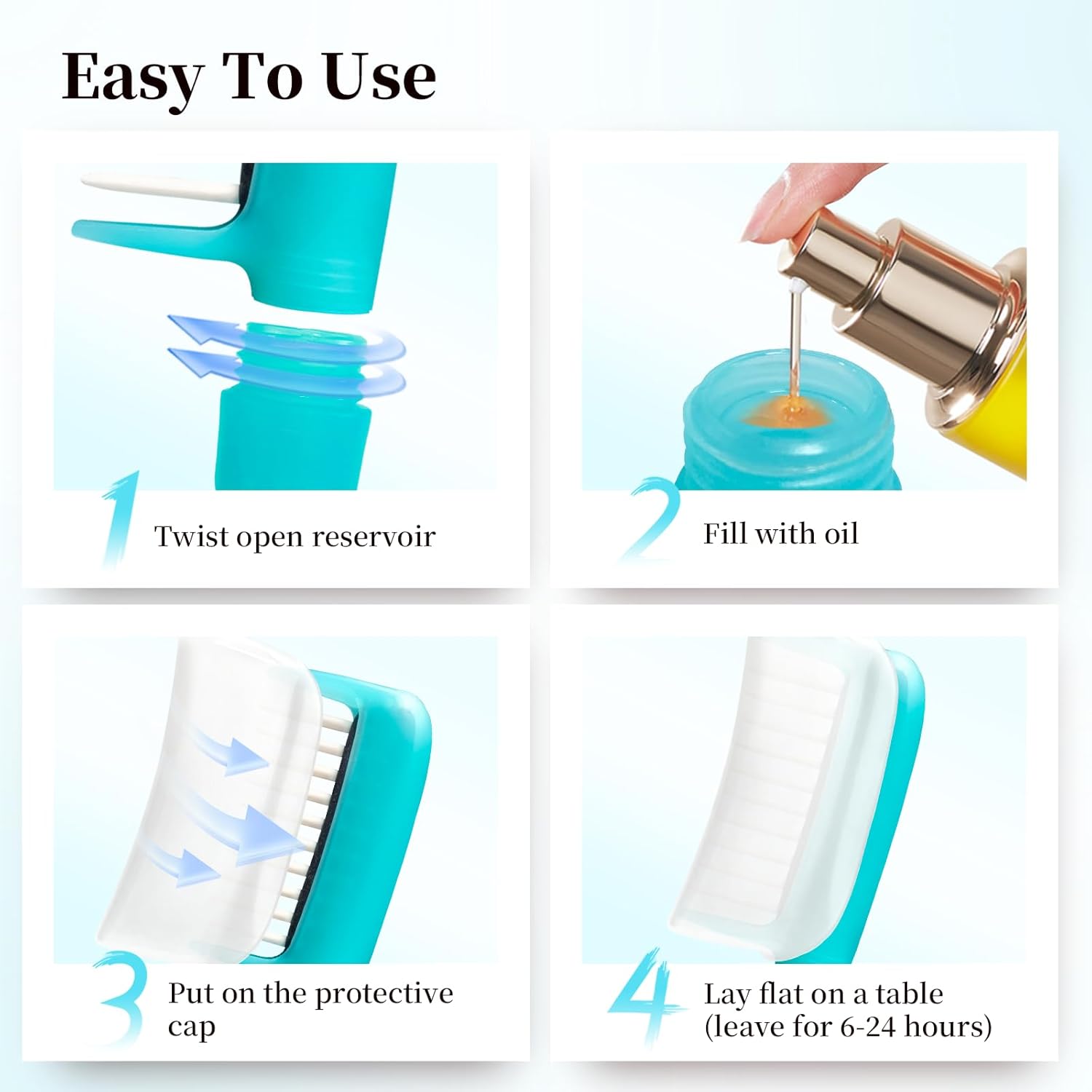 Easy To Use

1 Twist open reservoir

2 Fill with oil

3 Put on the protective cap

4 Lay flat on a table (leave for 6-24 hours)