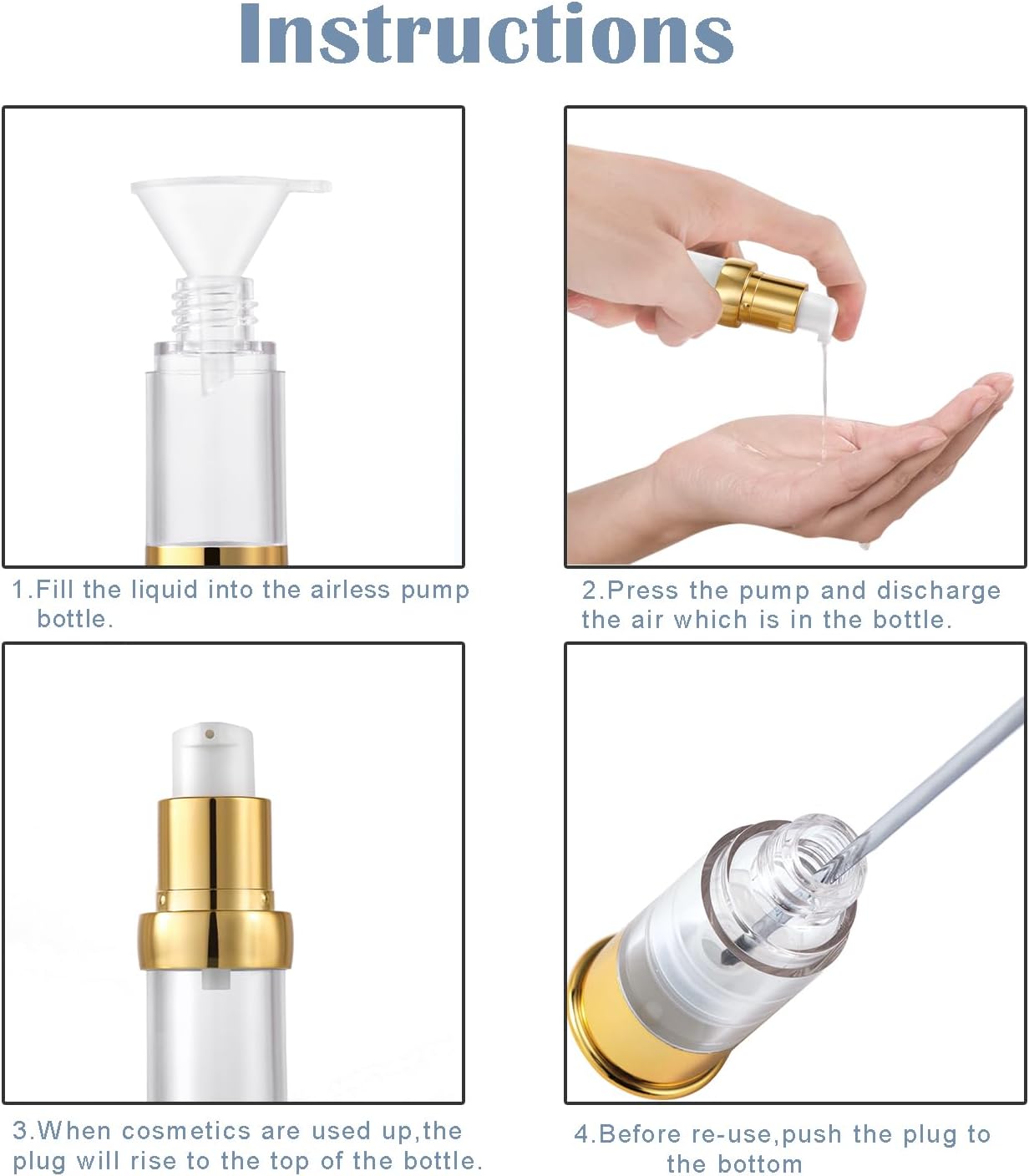 Instructions

1.Fill the liquid into the airless pump bottle.

2.Press the pump and discharge the air which is in the bottle.

3.When cosmetics are used up,the plug will rise to the top of the bottle.

4.Before re-use,push the plug to the bottom