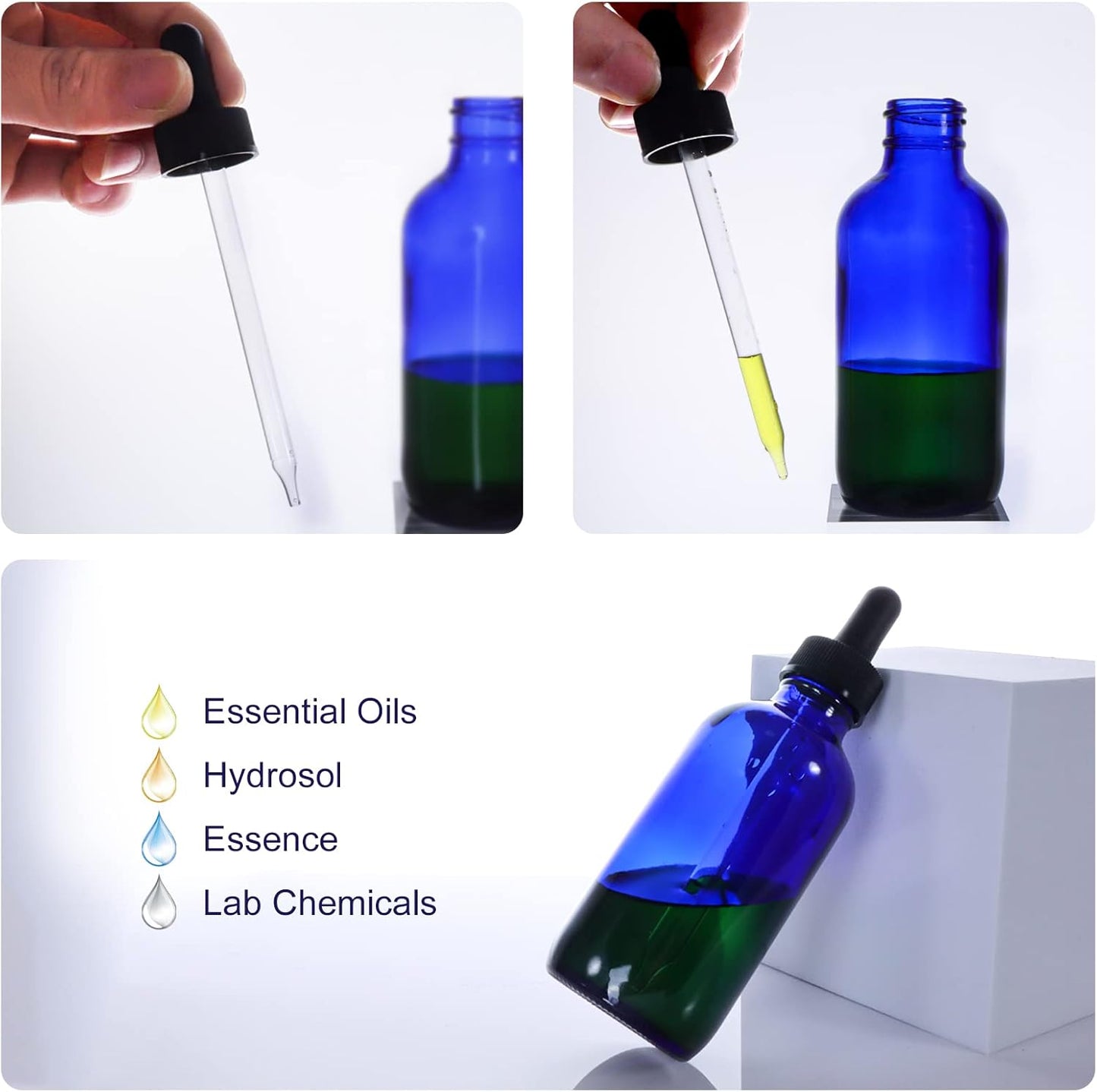 Essential Oils
Hydrosol
Essence
Lab Chemicals