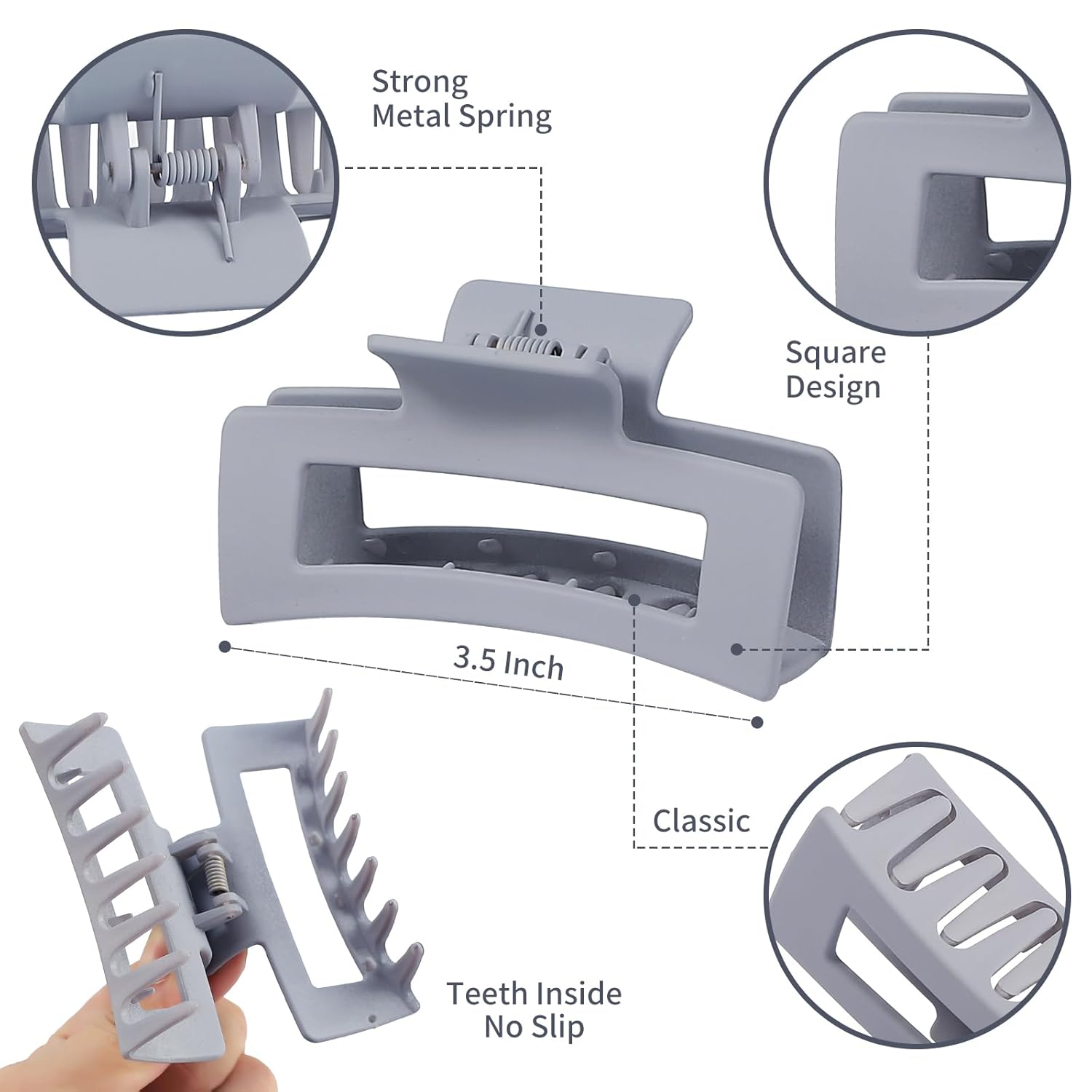 Strong Metal Spring

Square Design

3.5 Inch

Classic

Teeth Inside No Slip