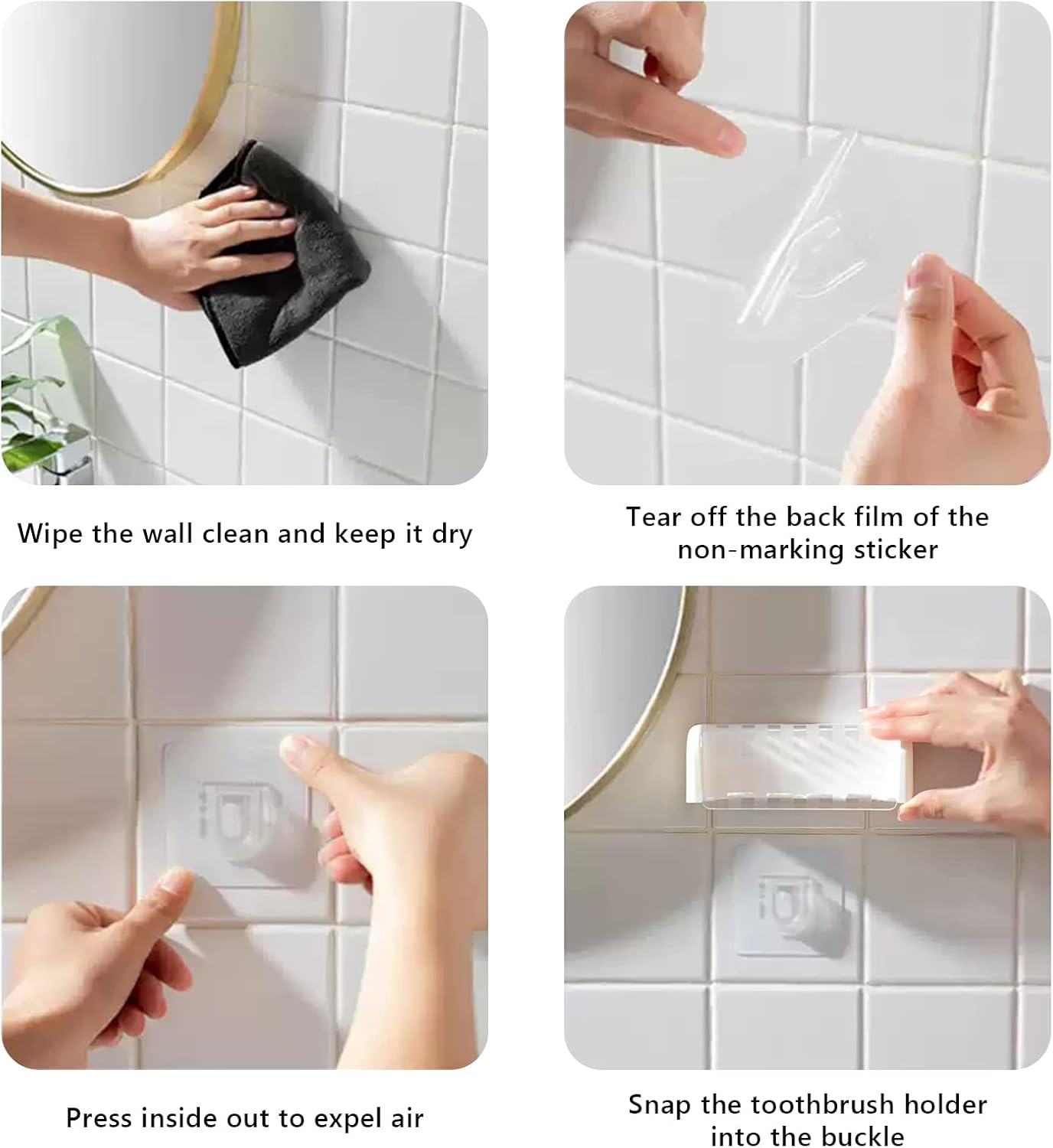 Wipe the wall clean and keep it dry

Tear off the back film of the non-marking sticker

Press inside out to expel air

Snap the toothbrush holder into the buckle