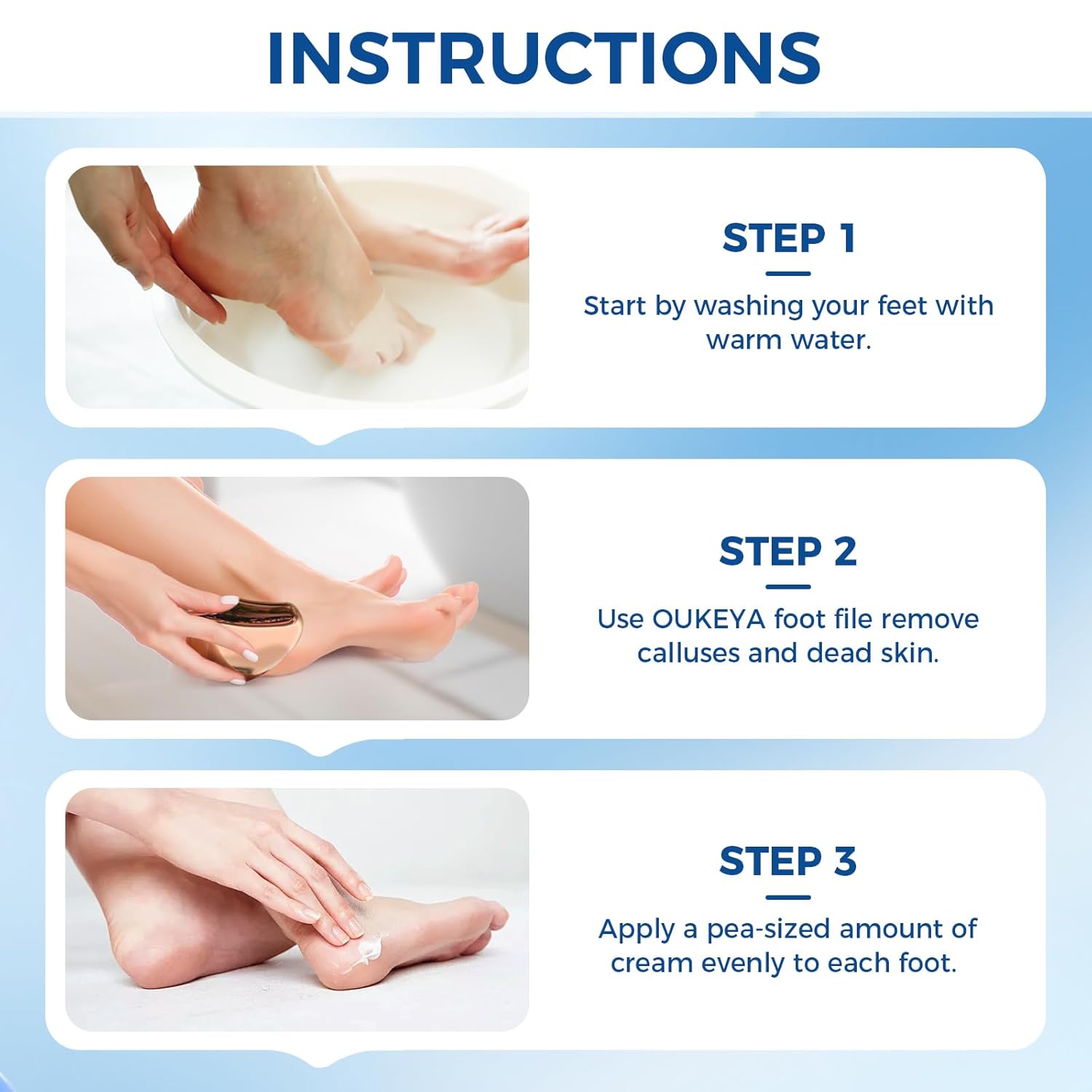 INSTRUCTIONS

STEP 1

Start by washing your feet with warm water.

STEP 2

Use OUKEYA foot file remove calluses and dead skin.

STEP 3

Apply a pea-sized amount of cream evenly to each foot.