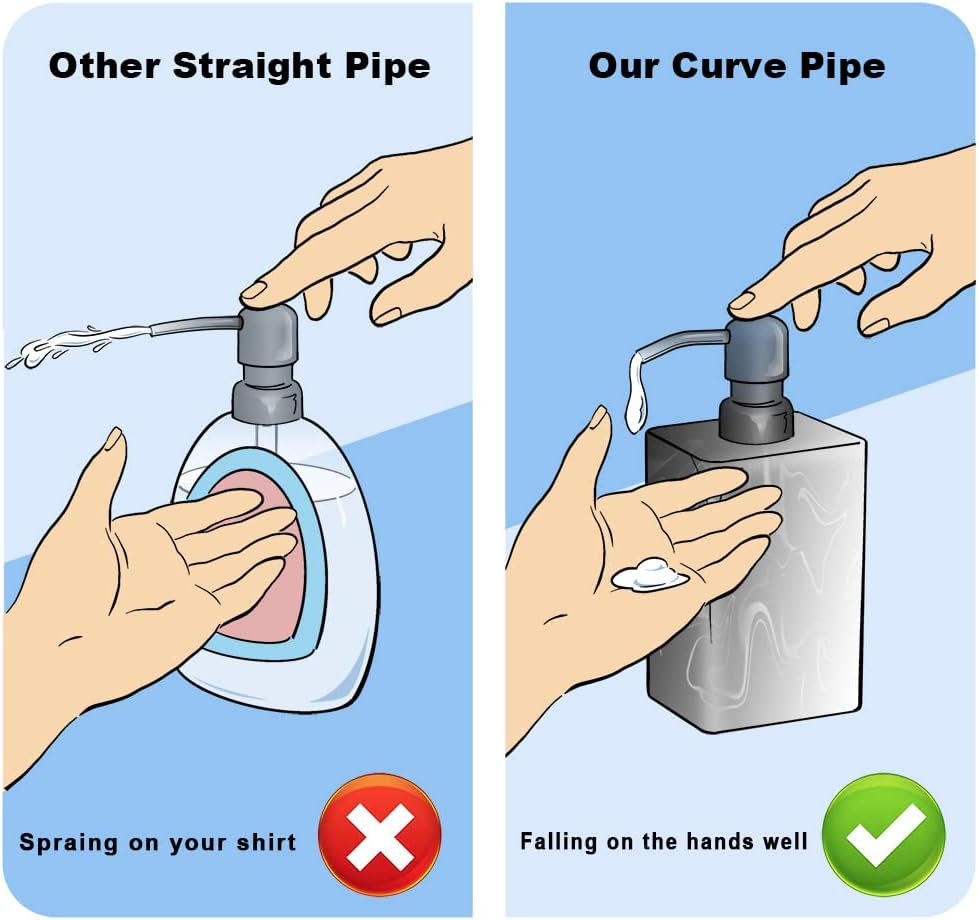 Other Straight Pipe

Spraing on your shirt

Our Curve Pipe

Falling on the hands well