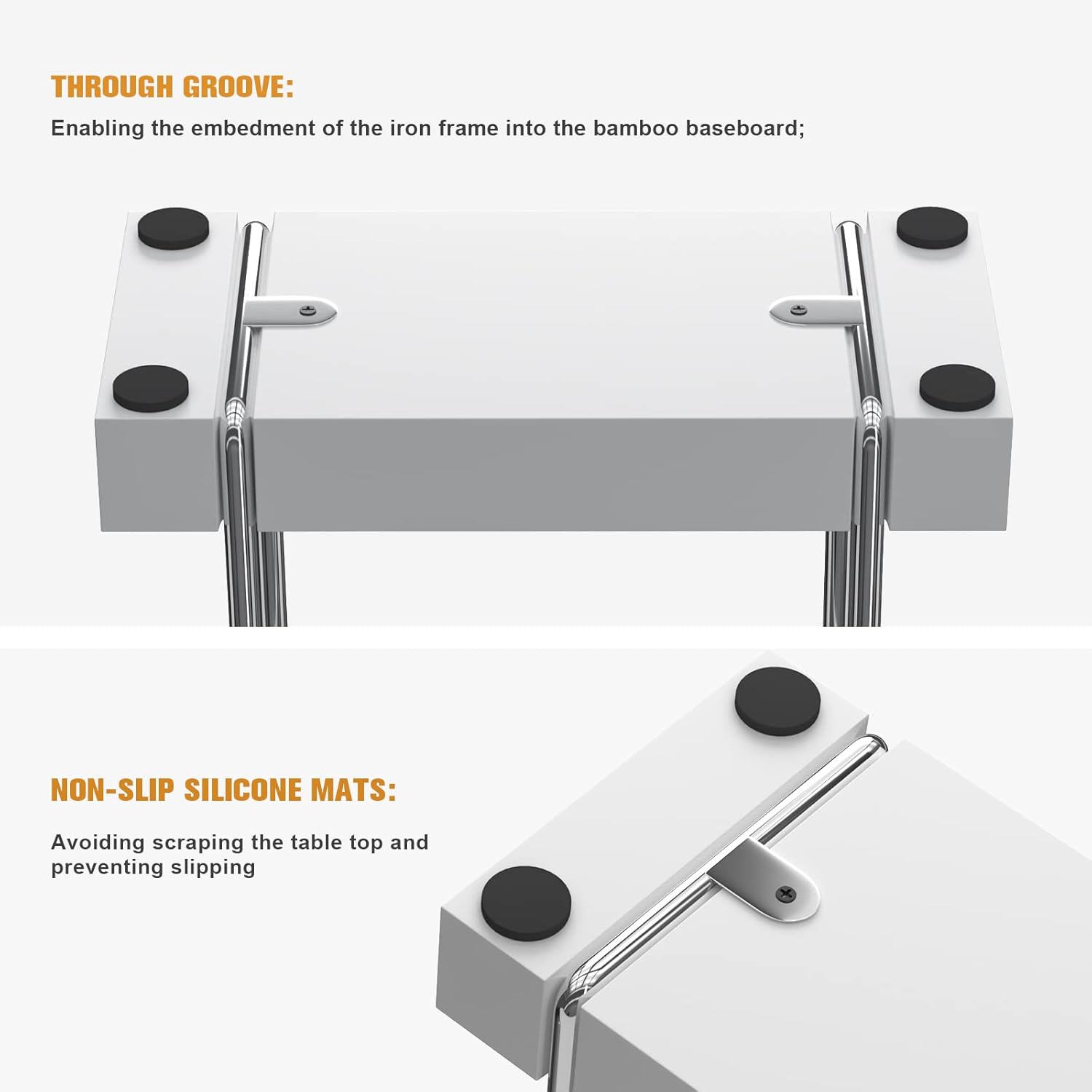 THROUGH GROOVE:

Enabling the embedment of the iron frame into the bamboo baseboard;

NON-SLIP SILICONE MATS:

Avoiding scraping the table top and preventing slipping