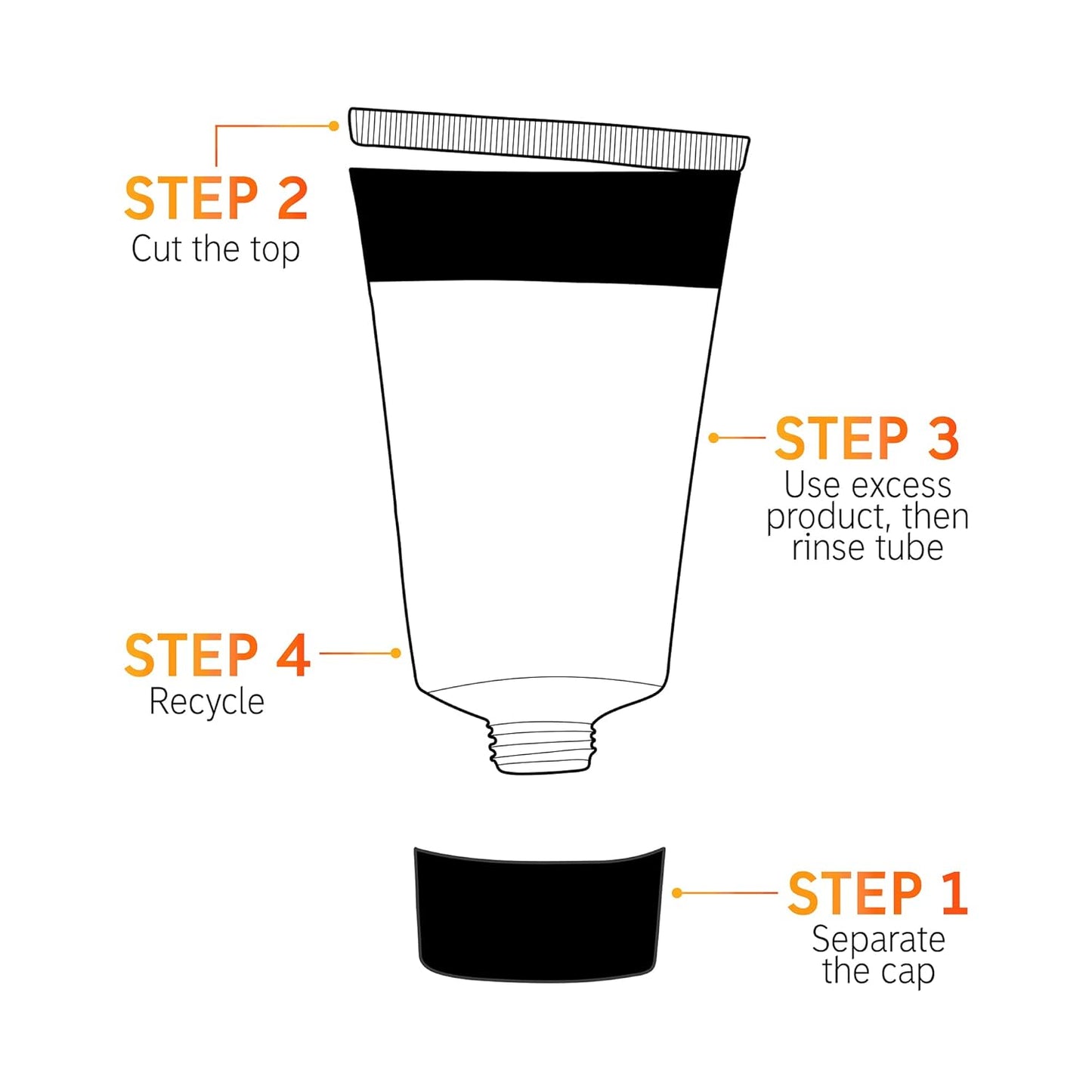 STEP 2
Cut the top

STEP 3
Use excess product, then rinse tube

STEP 4
Recycle

STEP 1
Separate the cap