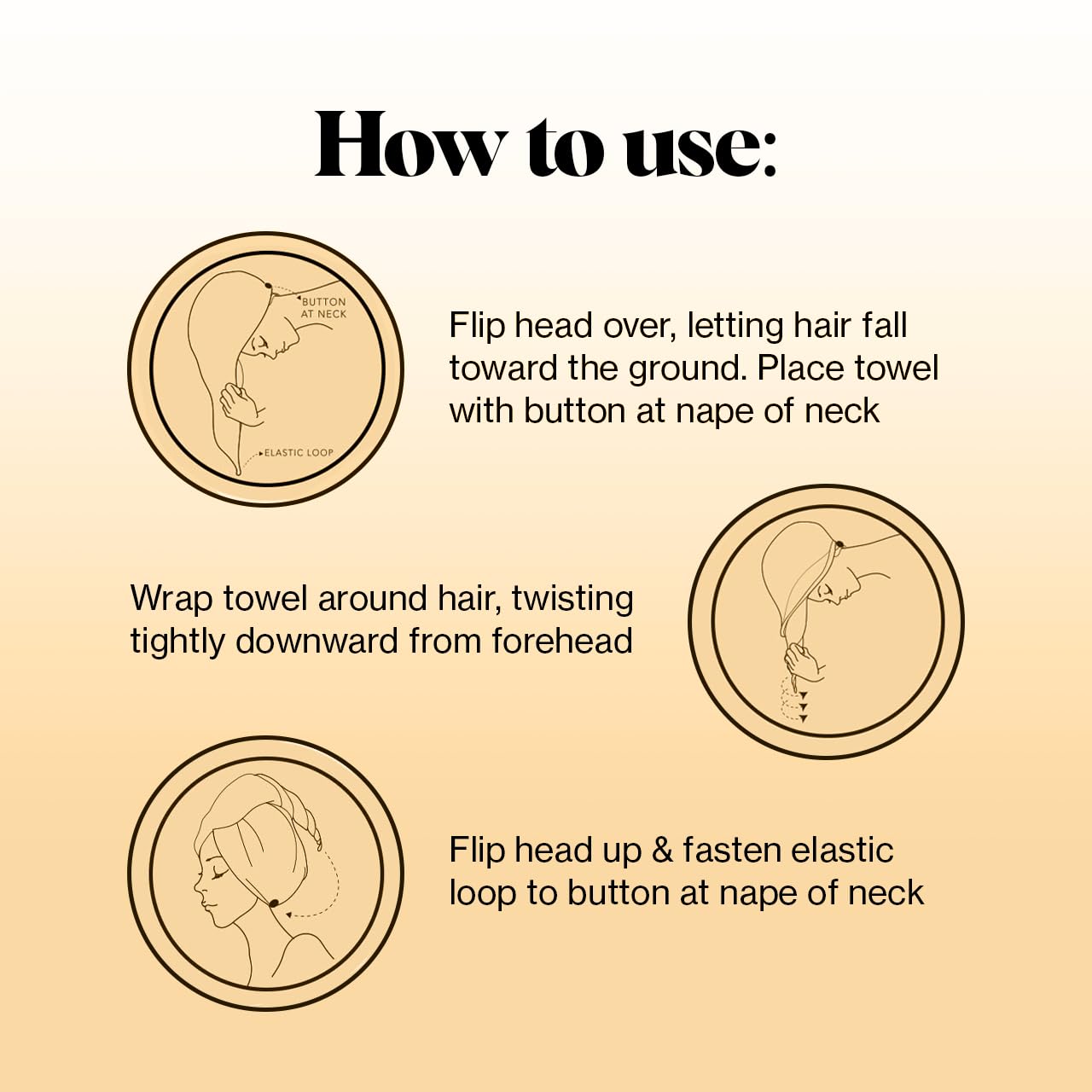 How to use:

BUTTON AT NECK

ELASTIC LOOP

Flip head over, letting hair fall toward the ground. Place towel with button at nape of neck

Wrap towel around hair, twisting tightly downward from forehead

Flip head up & fasten elastic loop to button at nape of neck