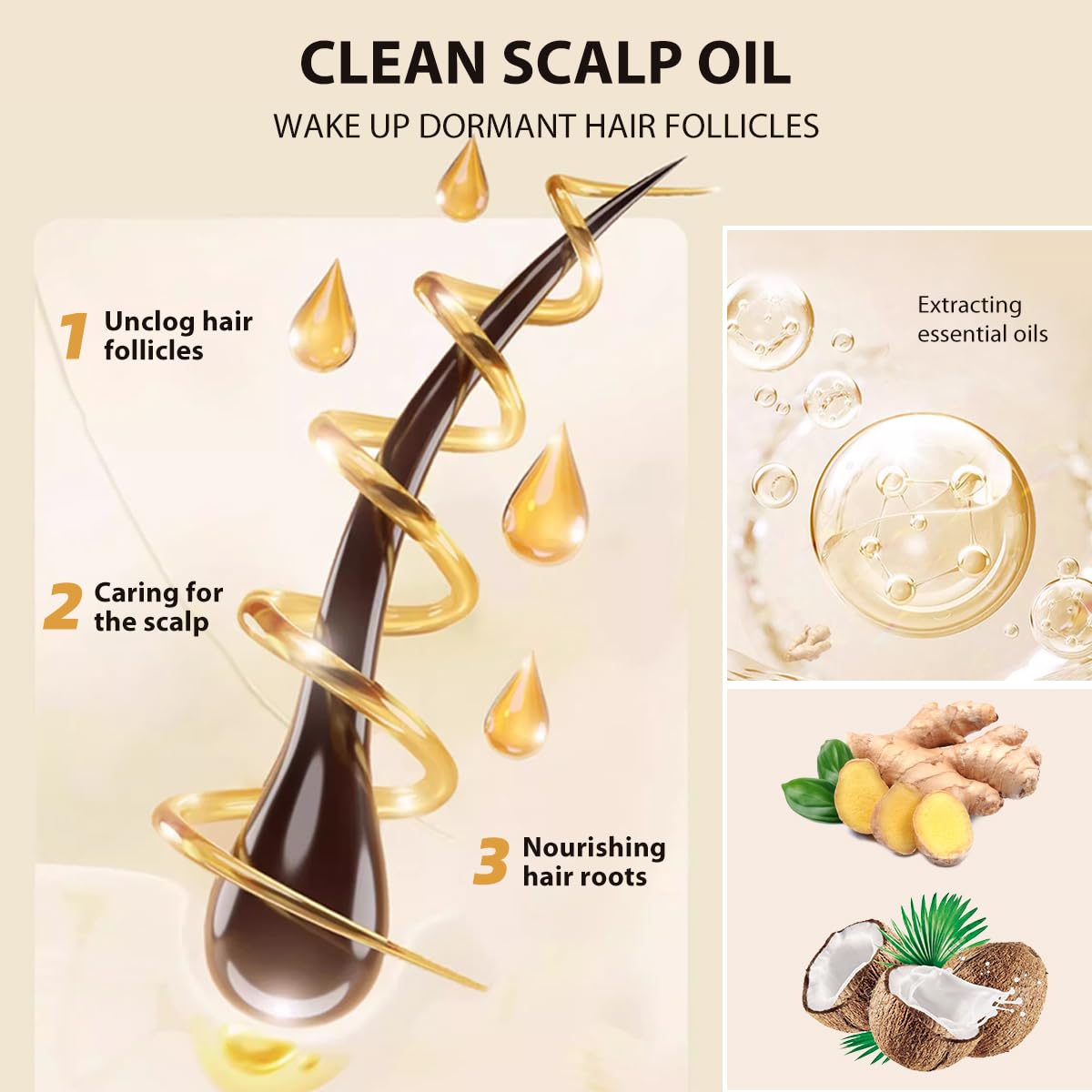 CLEAN SCALP OIL

WAKE UP DORMANT HAIR FOLLICLES

1 Unclog hair follicles

2 Caring for the scalp

3 Nourishing hair roots

Extracting essential oils