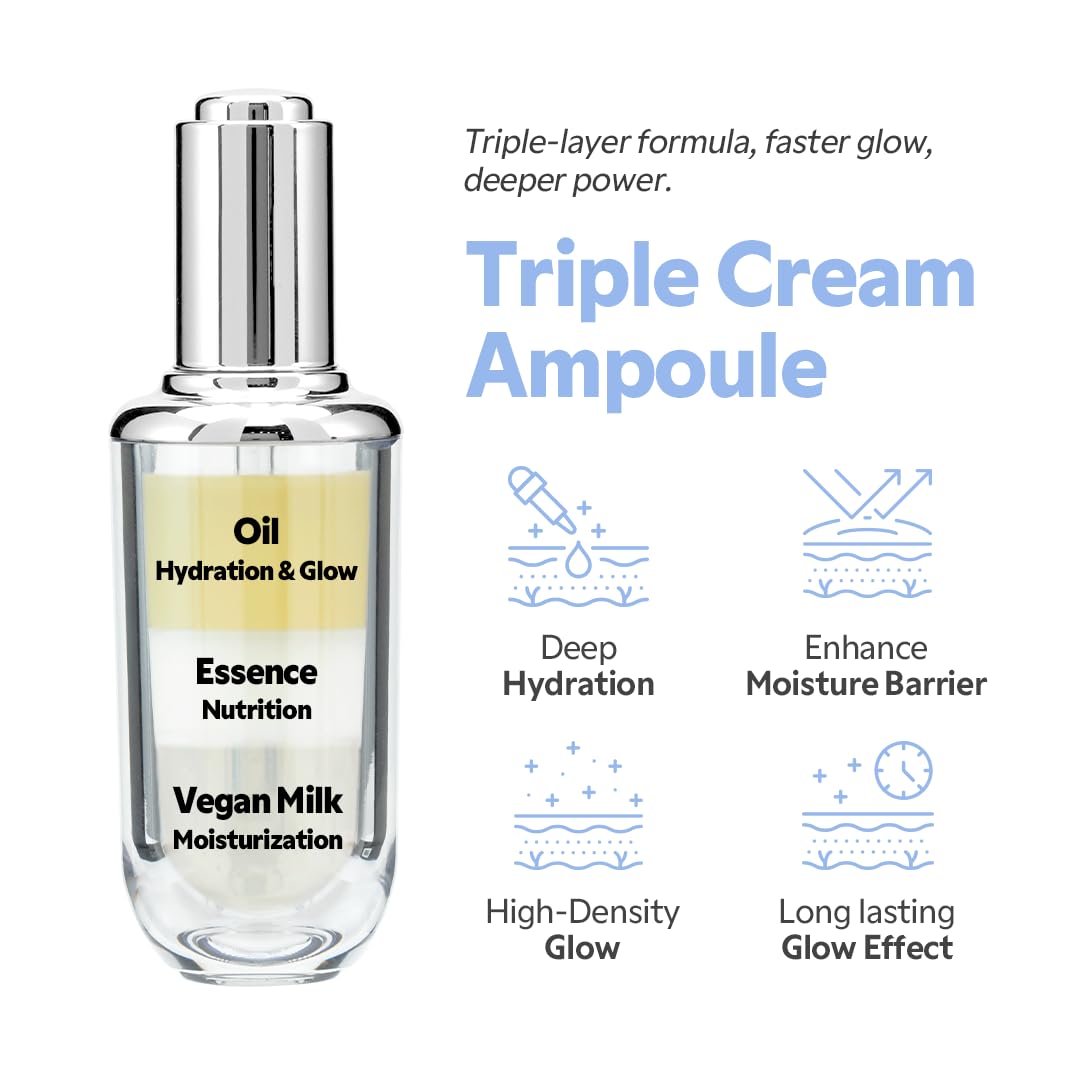 Oil
Hydration & Glow

Essence
Nutrition

Vegan Milk
Moisturization

Triple-layer formula, faster glow, deeper power.

Triple Cream Ampoule

Deep
Hydration

Enhance
Moisture Barrier

High-Density
Glow

Long lasting
Glow Effect