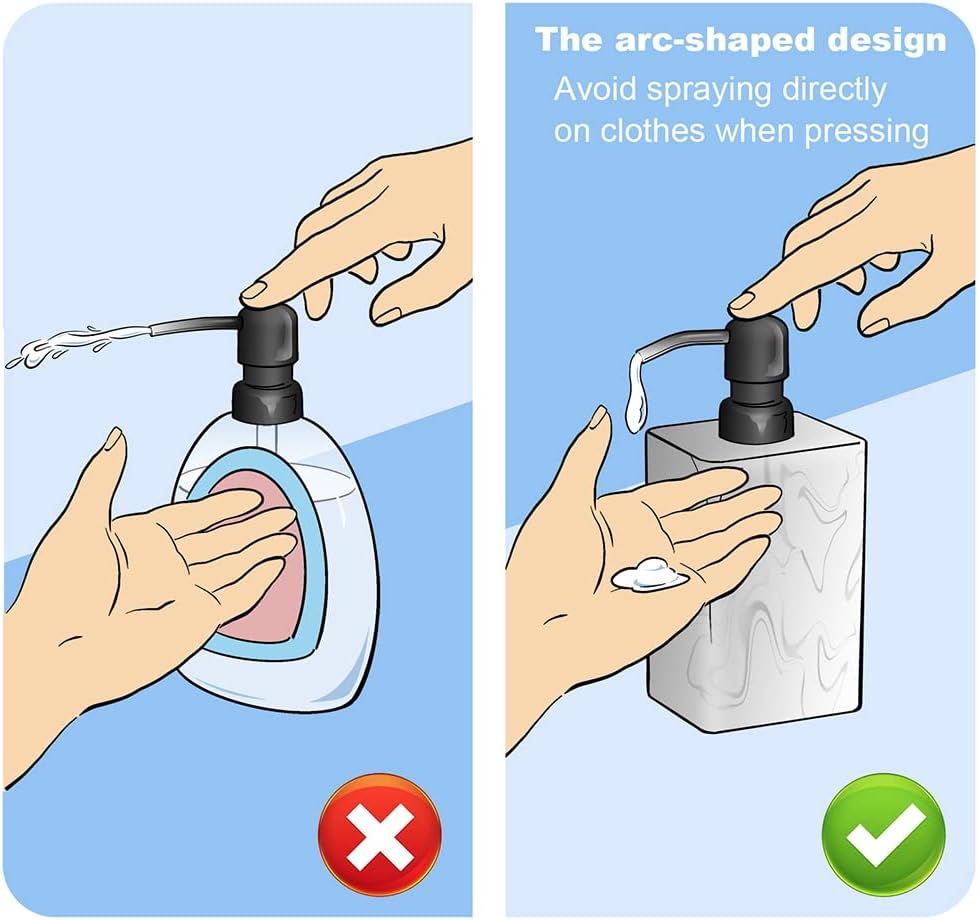 The arc-shaped design

Avoid spraying directly on clothes when pressing