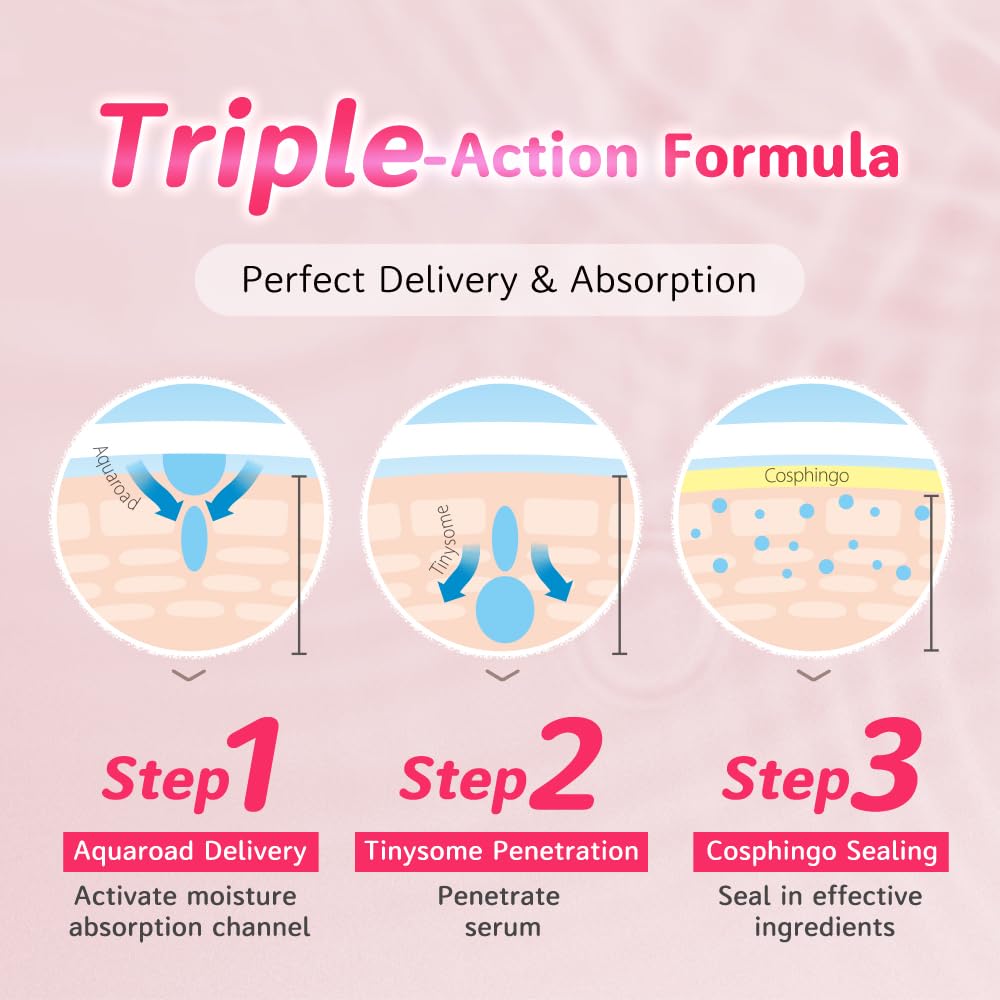 Triple-Action Formula

Perfect Delivery & Absorption

Aquaroad

Tinysome

Cosphingo

Step1

Aquaroad Delivery

Activate moisture absorption channel

Step2

Tinysome Penetration

Penetrate serum

Step3

Cosphingo Sealing

Seal in effective ingredients