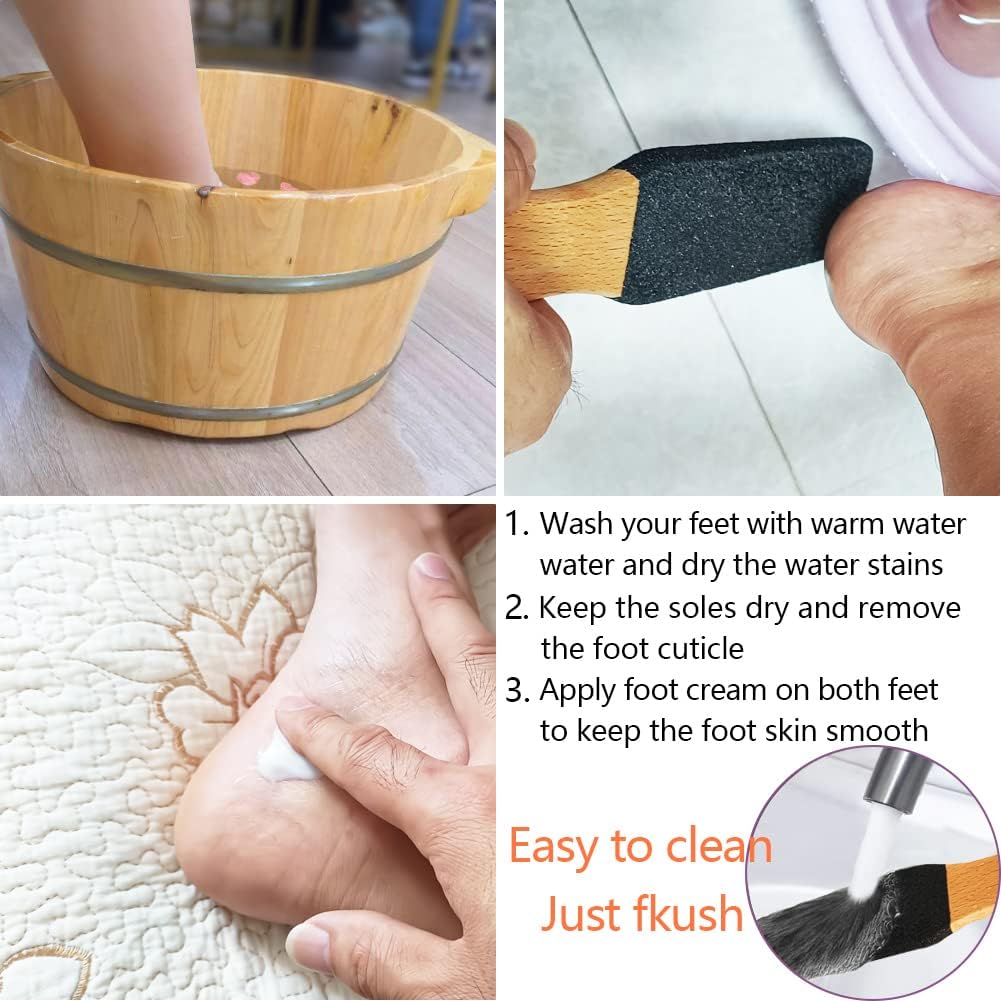 1. Wash your feet with warm water water and dry the water stains
2. Keep the soles dry and remove the foot cuticle
3. Apply foot cream on both feet to keep the foot skin smooth

Easy to clean
Just fkush