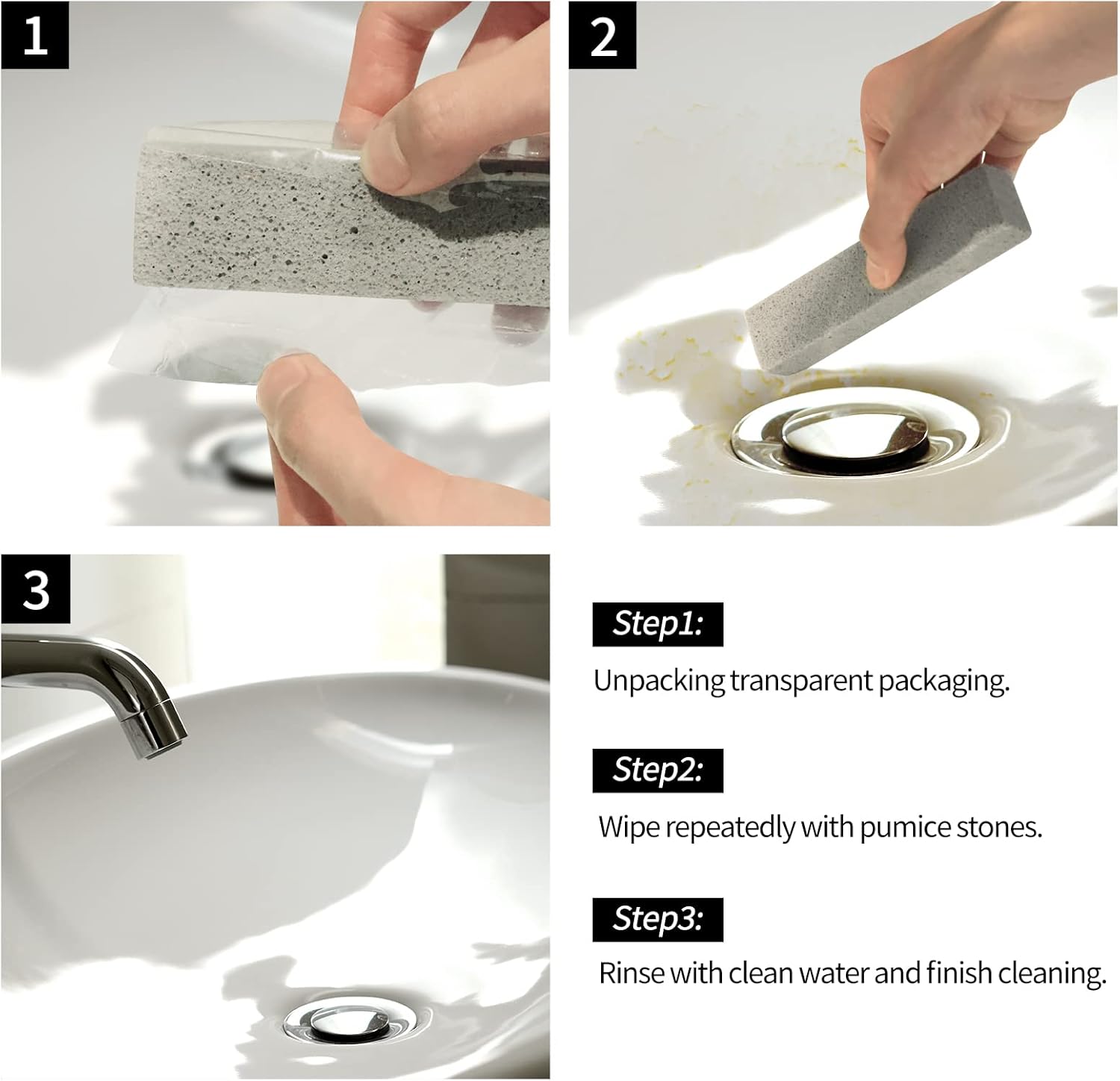 1

2

3

Step1:

Unpacking transparent packaging.

Step2:

Wipe repeatedly with pumice stones.

Step3:

Rinse with clean water and finish cleaning.