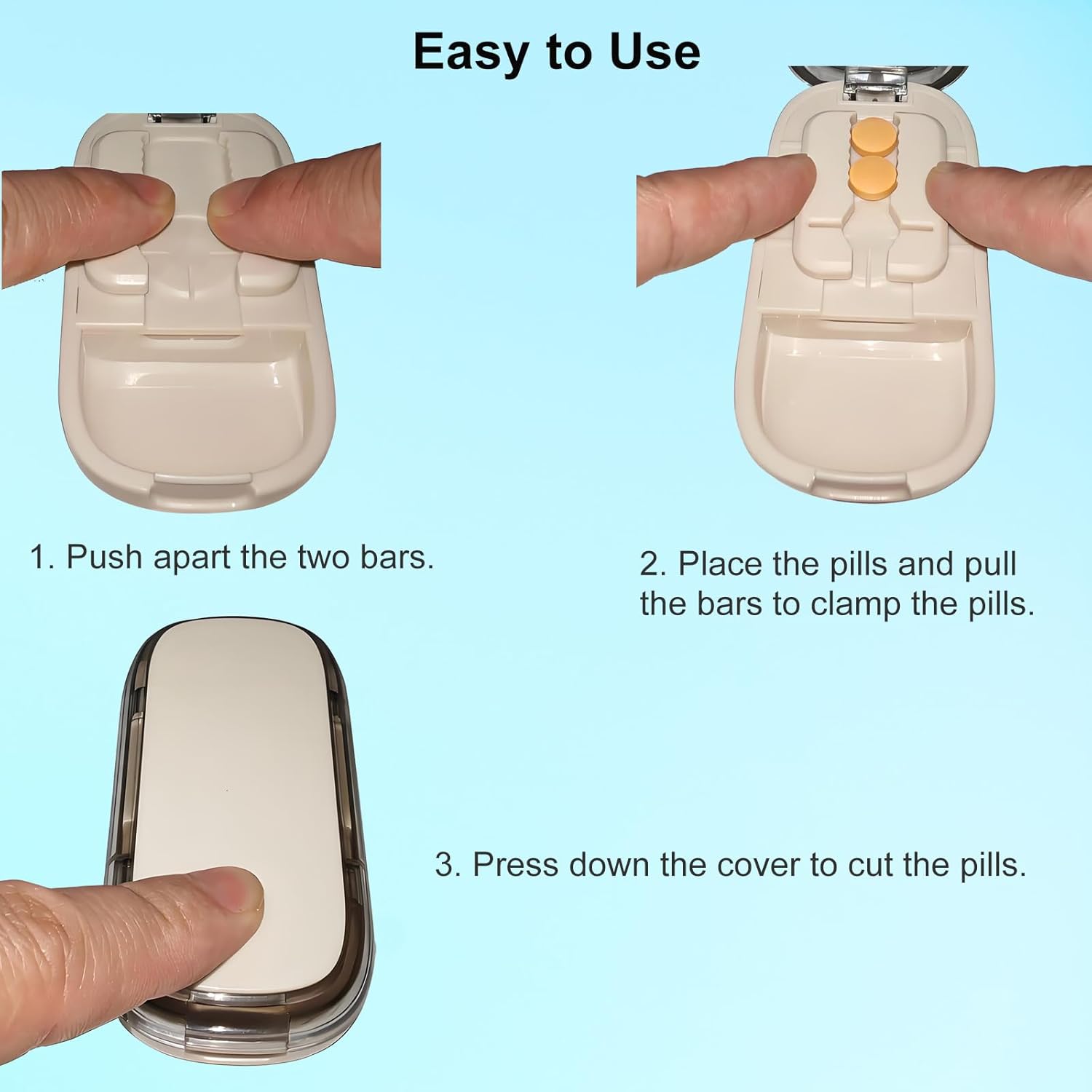 Easy to Use

1. Push apart the two bars.

2. Place the pills and pull the bars to clamp the pills.

3. Press down the cover to cut the pills.