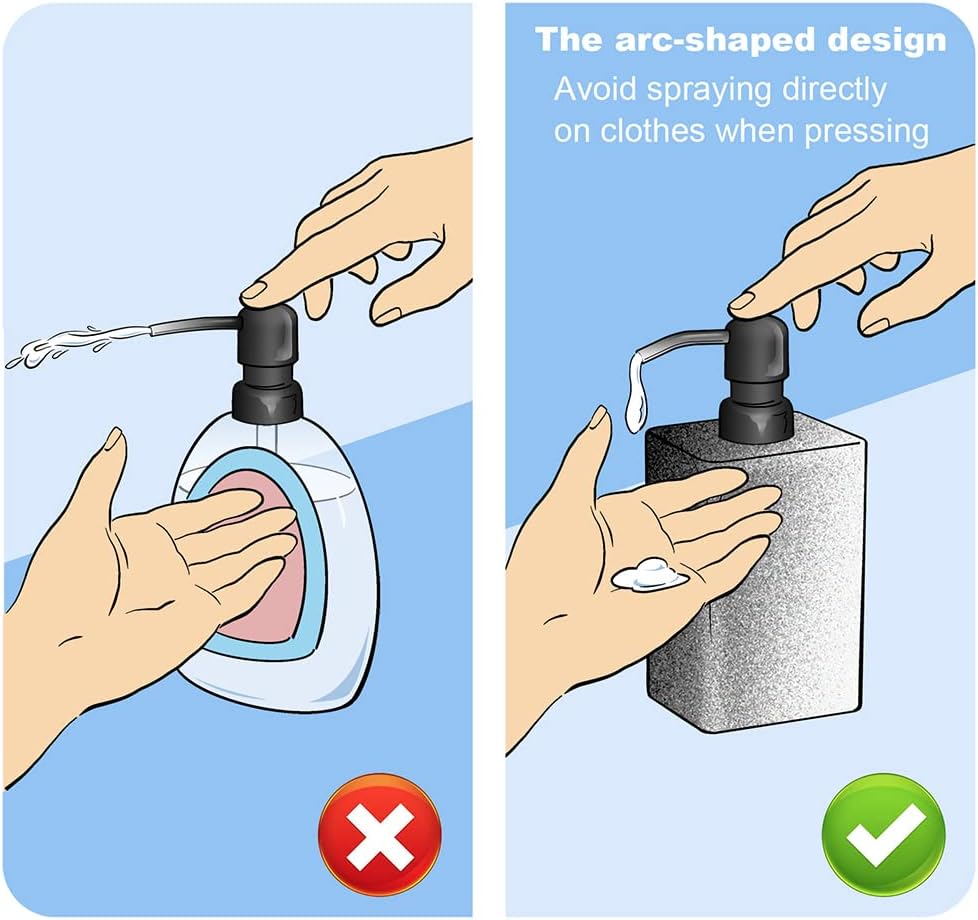 The arc-shaped design
Avoid spraying directly on clothes when pressing