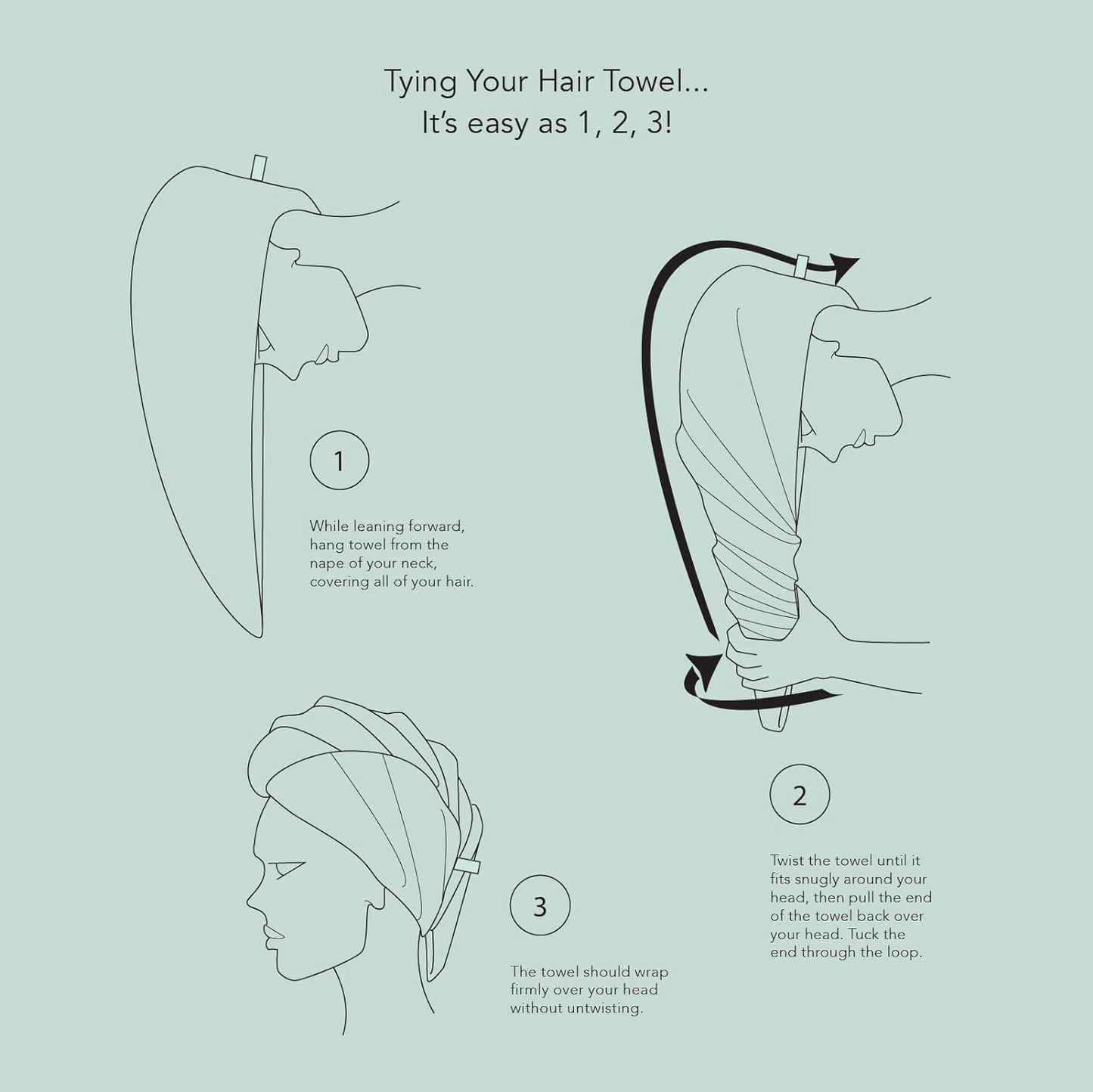 Tying Your Hair Towel...
It's easy as 1, 2, 3!

1

While leaning forward, hang towel from the nape of your neck, covering all of your hair.

2

Twist the towel until it fits snugly around your head, then pull the end of the towel back over your head. Tuck the end through the loop.

3

The towel should wrap firmly over your head without untwisting.