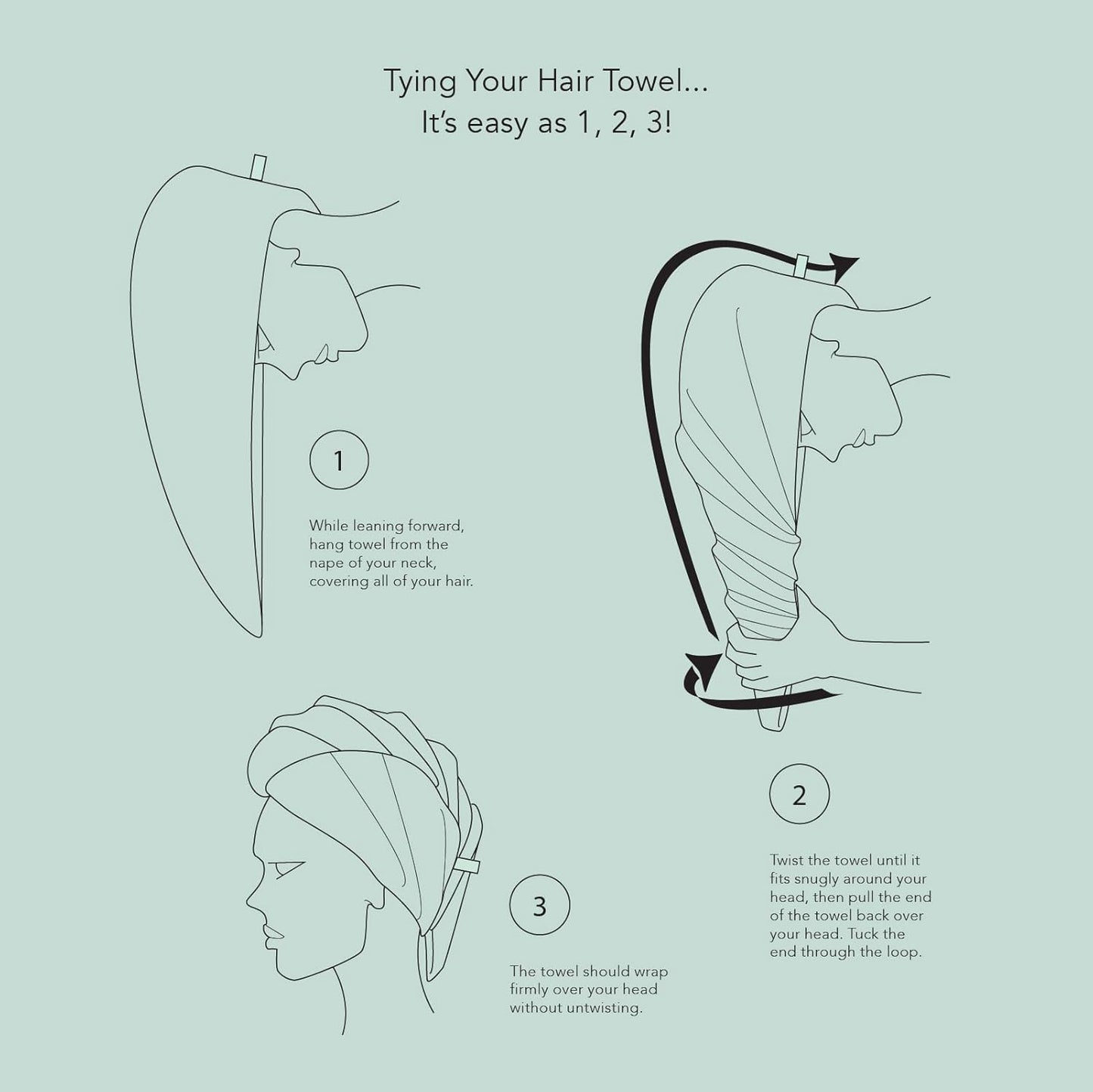 Tying Your Hair Towel...
It's easy as 1, 2, 3!

1

While leaning forward, hang towel from the nape of your neck, covering all of your hair.

2

Twist the towel until it fits snugly around your head, then pull the end of the towel back over your head. Tuck the end through the loop.

3

The towel should wrap firmly over your head without untwisting.