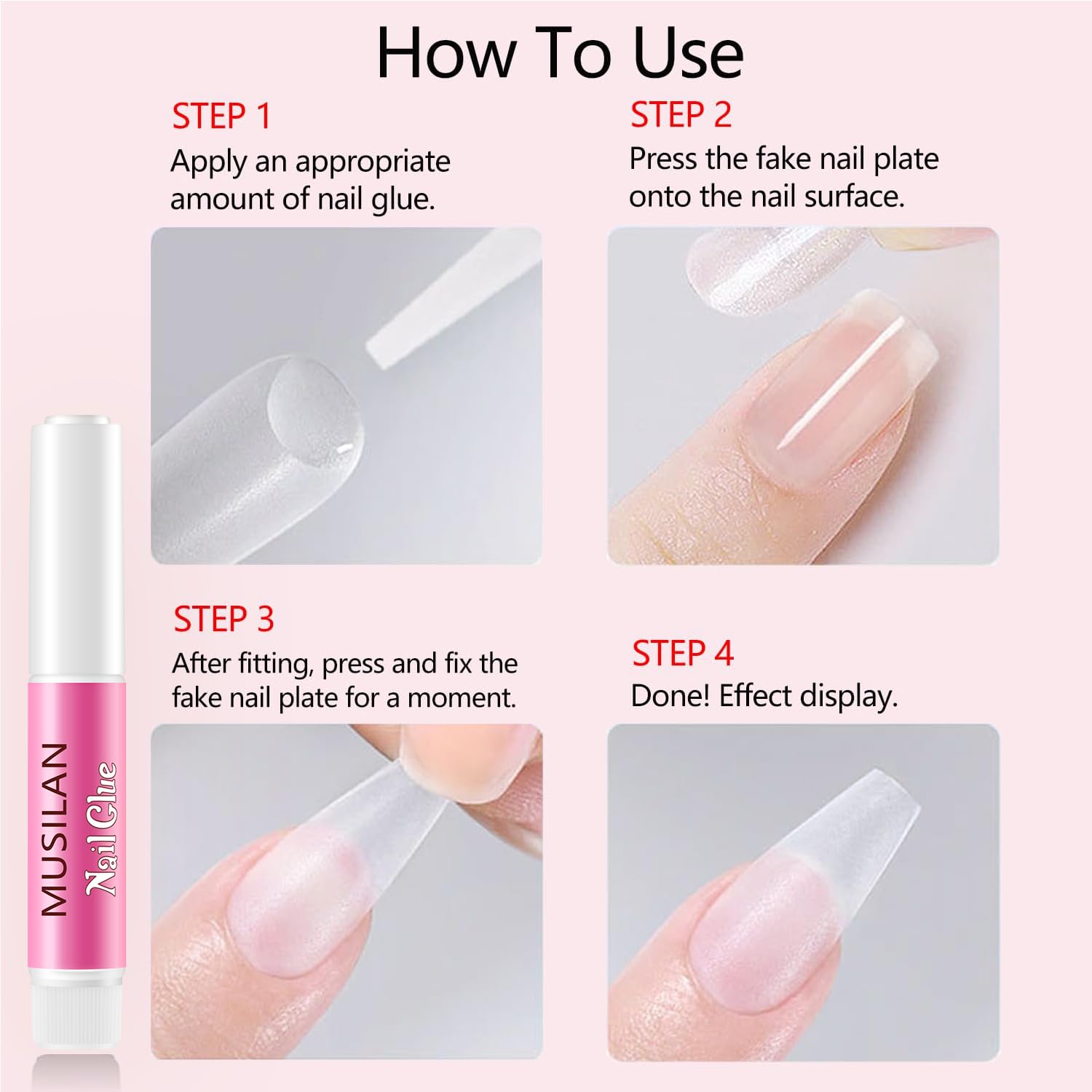 How To Use

STEP 1
Apply an appropriate amount of nail glue.

STEP 2
Press the fake nail plate onto the nail surface.

STEP 3
After fitting, press and fix the fake nail plate for a moment.

STEP 4
Done! Effect display.

MUSILAN
Nail Glue