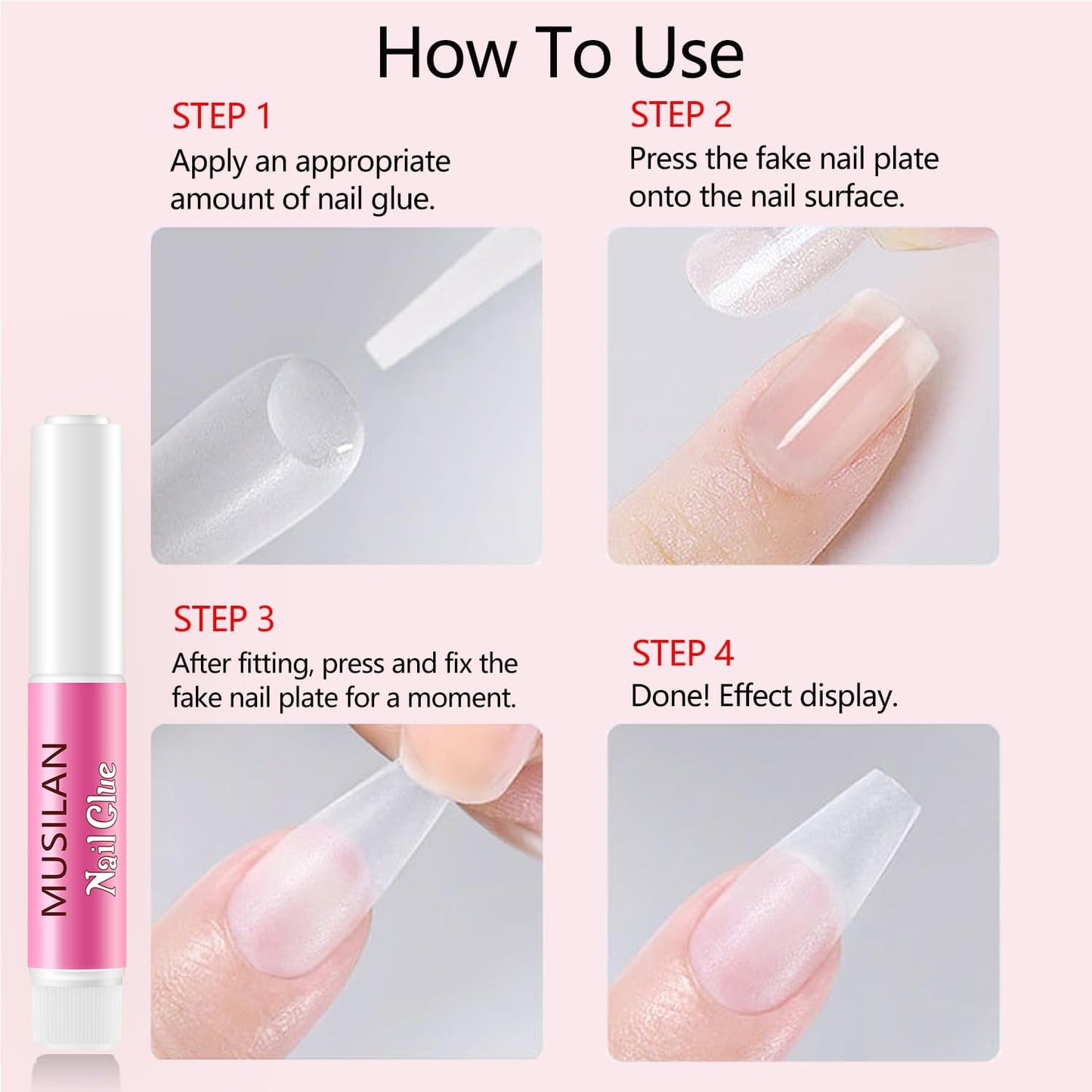 How To Use

STEP 1
Apply an appropriate amount of nail glue.

STEP 2
Press the fake nail plate onto the nail surface.

STEP 3
After fitting, press and fix the fake nail plate for a moment.

STEP 4
Done! Effect display.

MUSILAN
Nail Glue