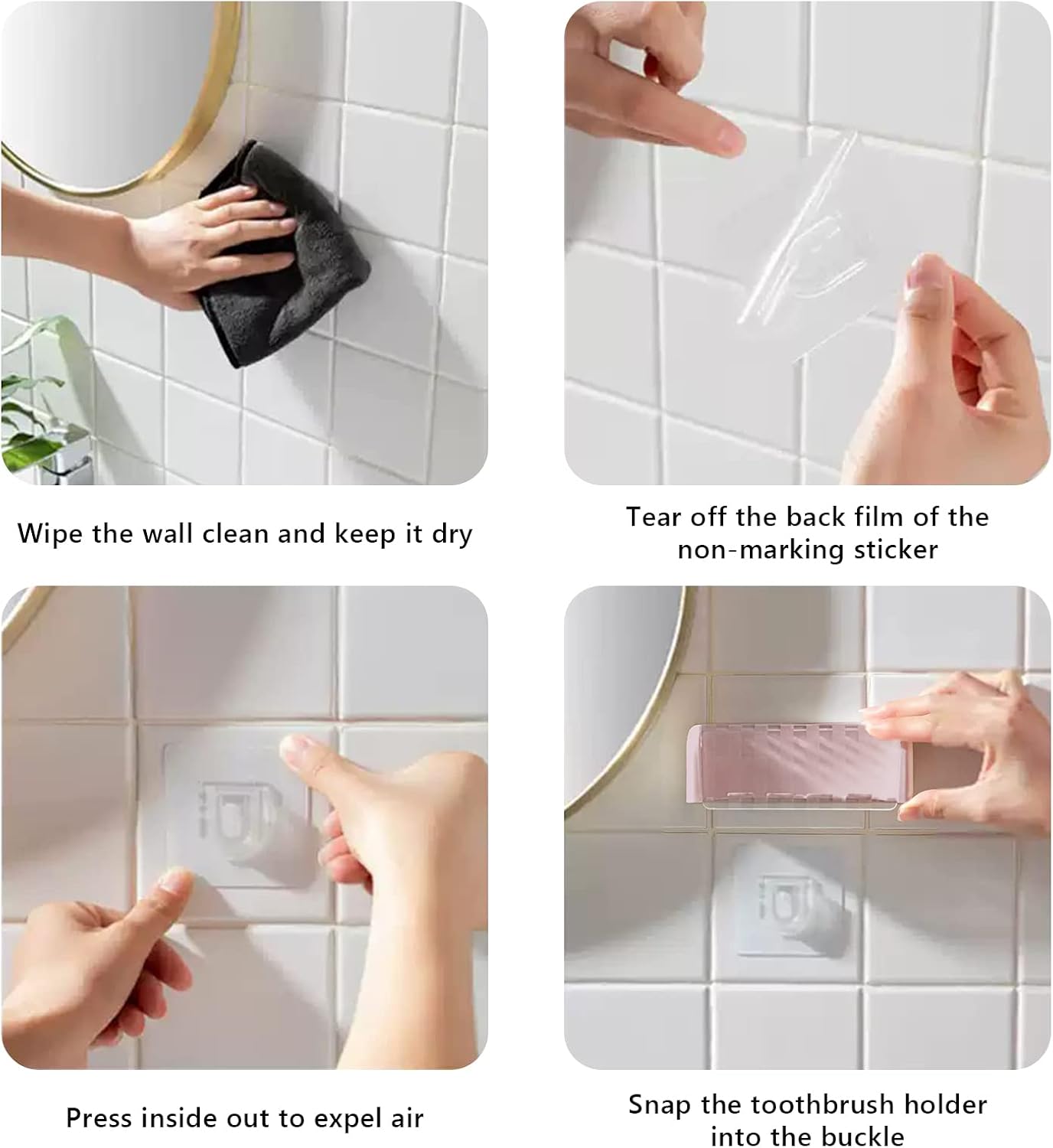 Wipe the wall clean and keep it dry

Tear off the back film of the non-marking sticker

Press inside out to expel air

Snap the toothbrush holder into the buckle