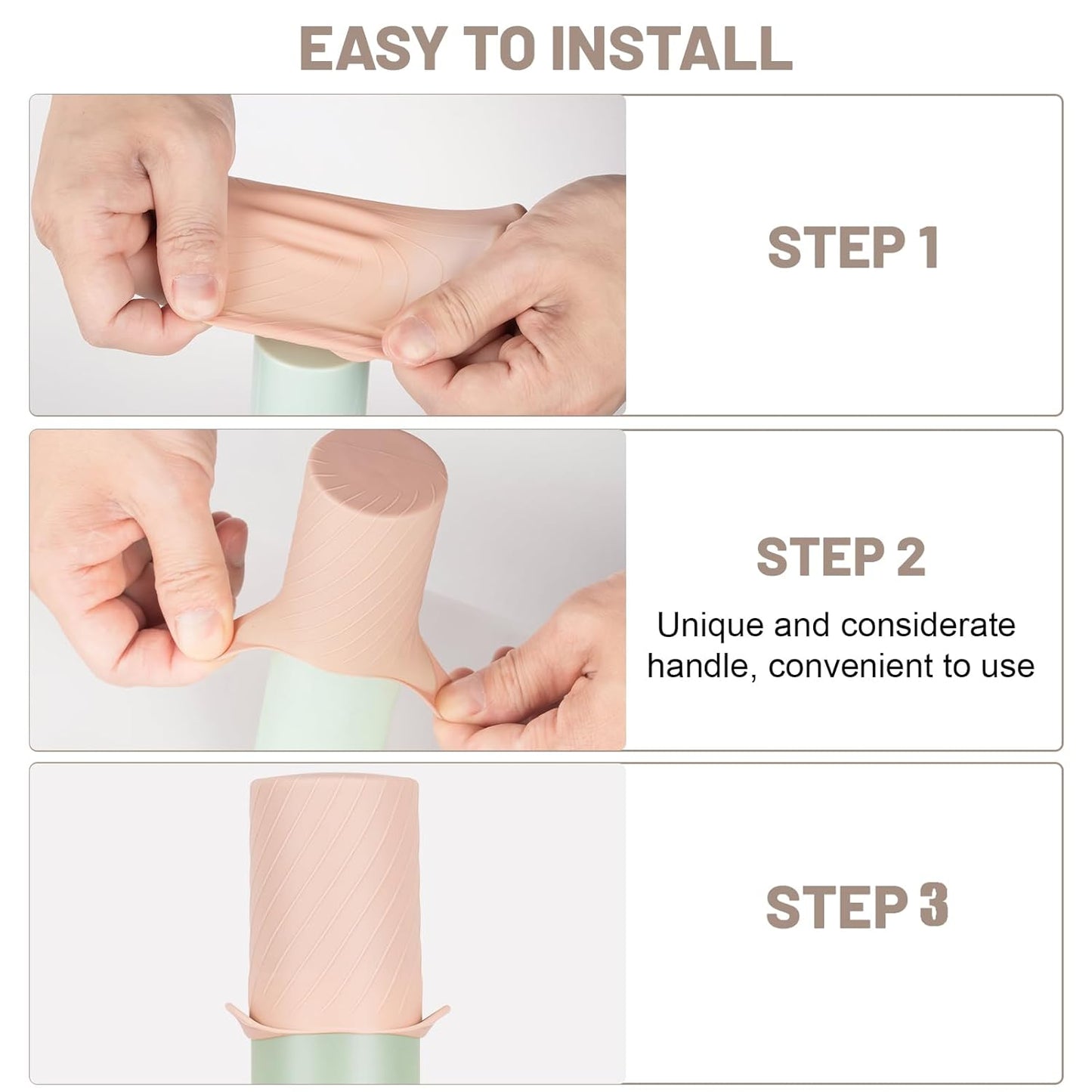 EASY TO INSTALL

STEP 1

STEP 2

Unique and considerate handle, convenient to use

STEP 3