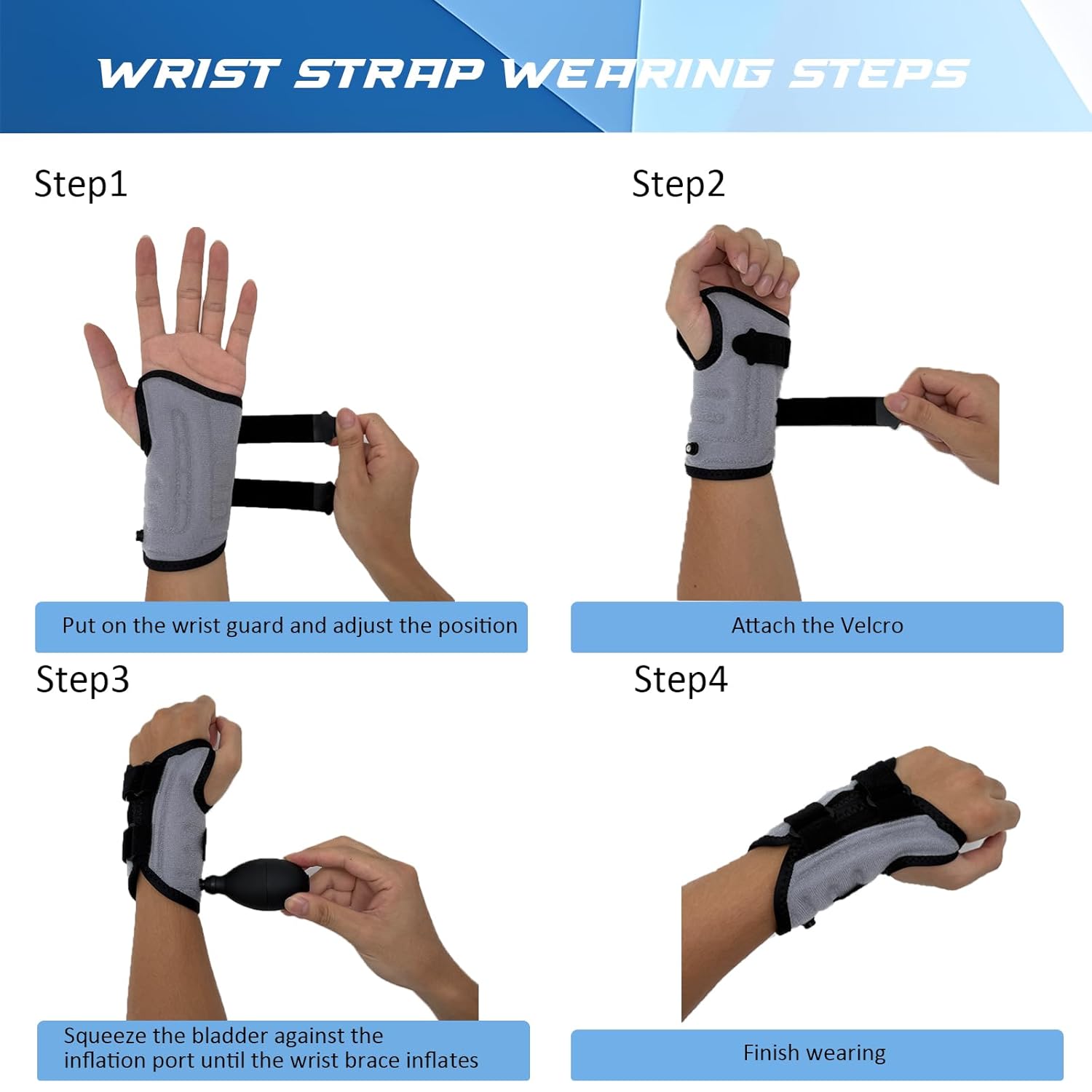 WRIST STRAP WEARING STEPS

Step1

Put on the wrist guard and adjust the position

Step2

Attach the Velcro

Step3

Squeeze the bladder against the inflation port until the wrist brace inflates

Step4

Finish wearing