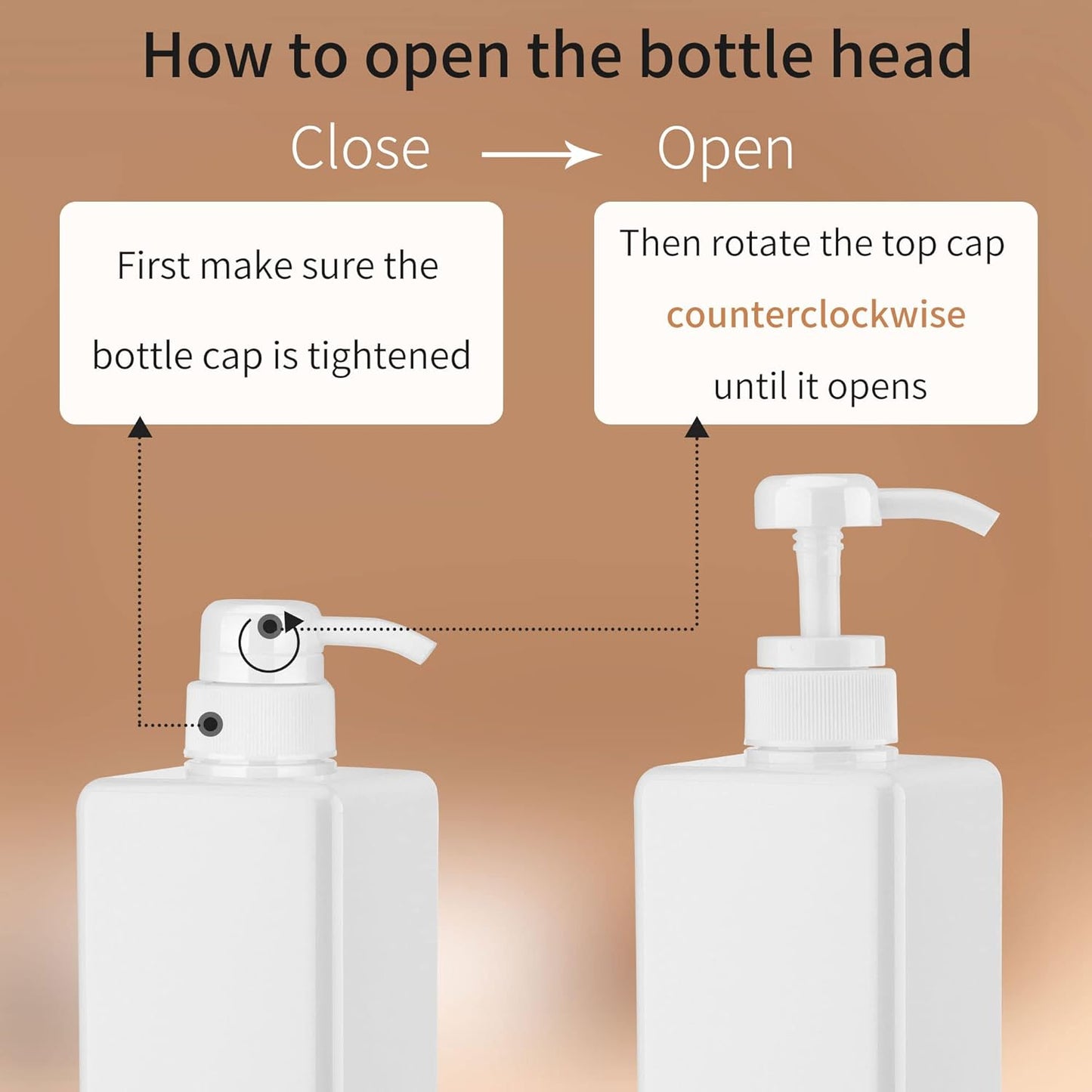 How to open the bottle head

Close → Open

First make sure the bottle cap is tightened

Then rotate the top cap counterclockwise until it opens