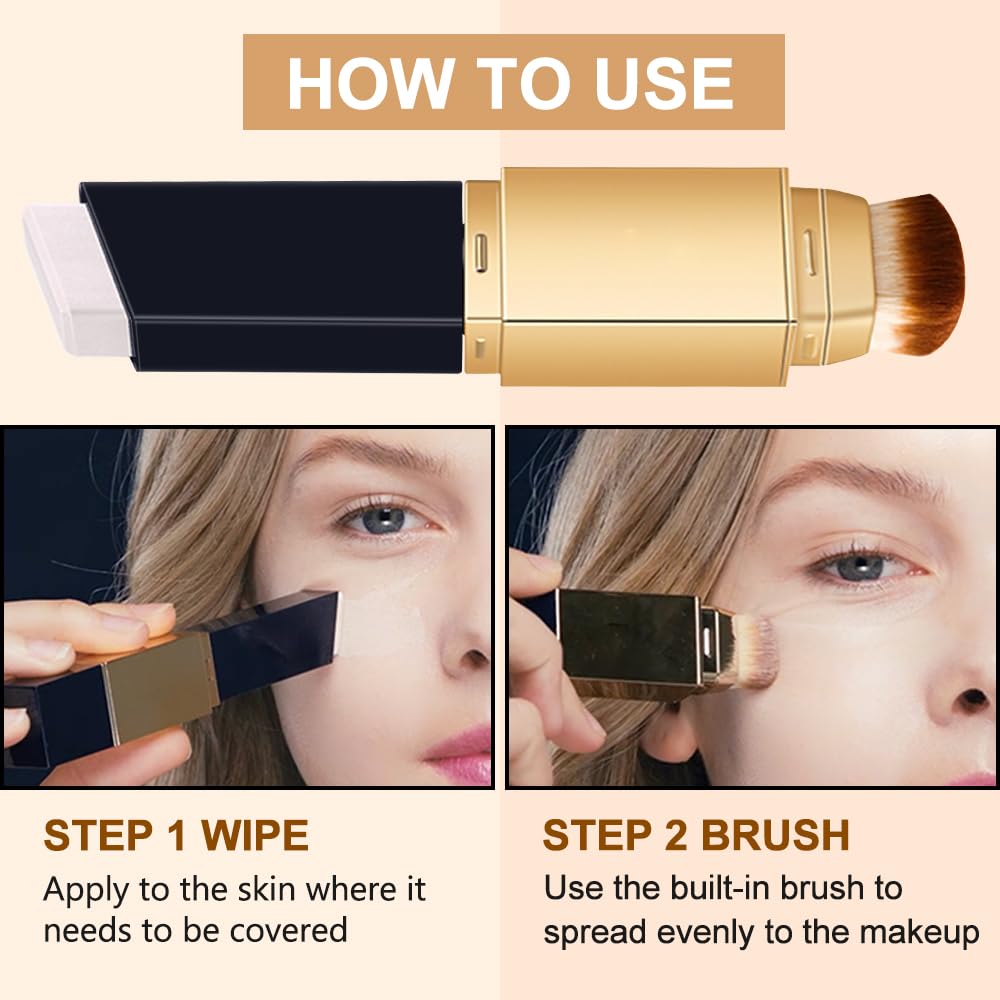 HOW TO USE

STEP 1 WIPE

Apply to the skin where it needs to be covered

STEP 2 BRUSH

Use the built-in brush to spread evenly to the makeup