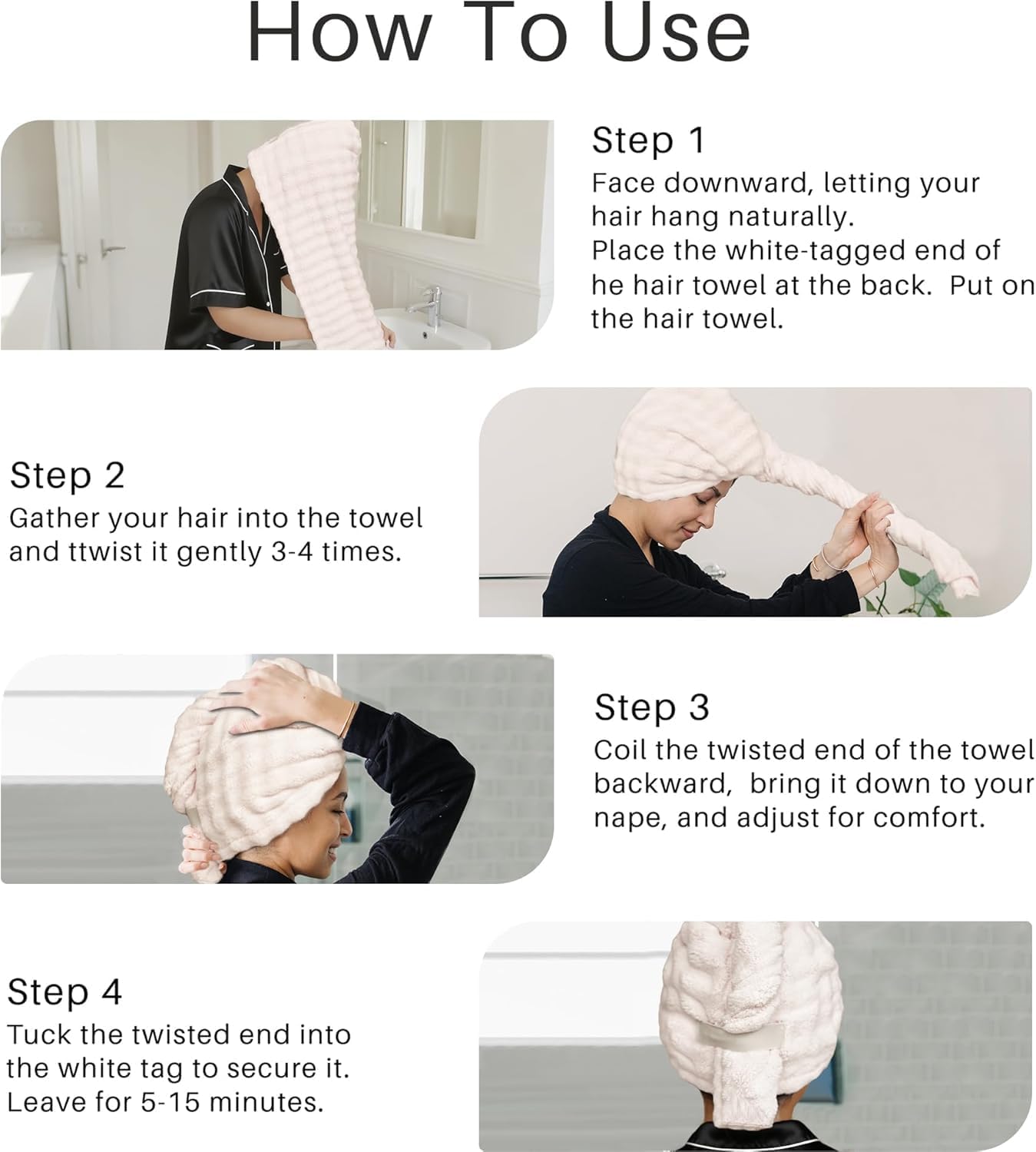 How To Use

Step 1
Face downward, letting your hair hang naturally.
Place the white-tagged end of he hair towel at the back. Put on the hair towel.

Step 2
Gather your hair into the towel and ttwist it gently 3-4 times.

Step 3
Coil the twisted end of the towel backward, bring it down to your nape, and adjust for comfort.

Step 4
Tuck the twisted end into the white tag to secure it.
Leave for 5-15 minutes.