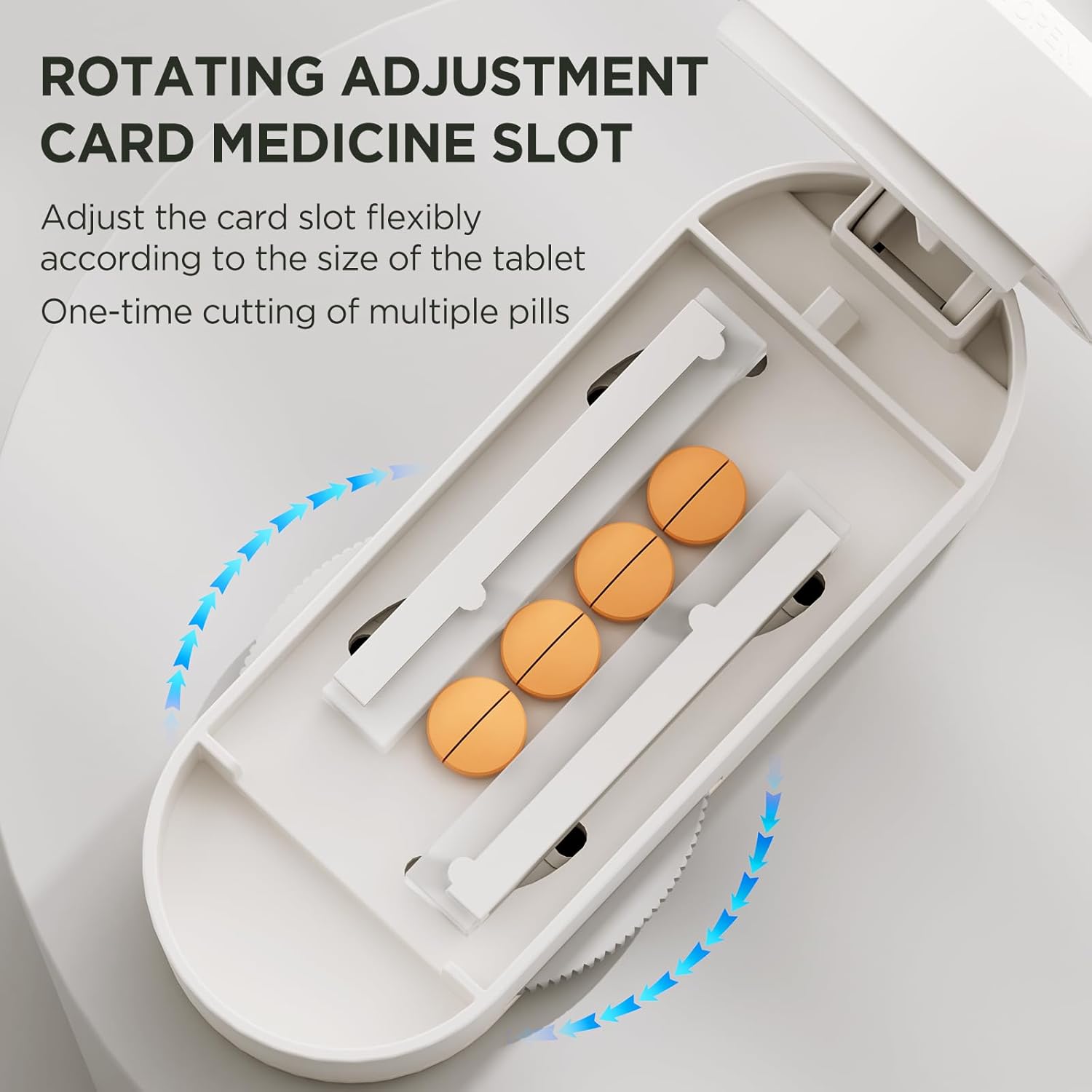 ROTATING ADJUSTMENT CARD MEDICINE SLOT

Adjust the card slot flexibly according to the size of the tablet

One-time cutting of multiple pills