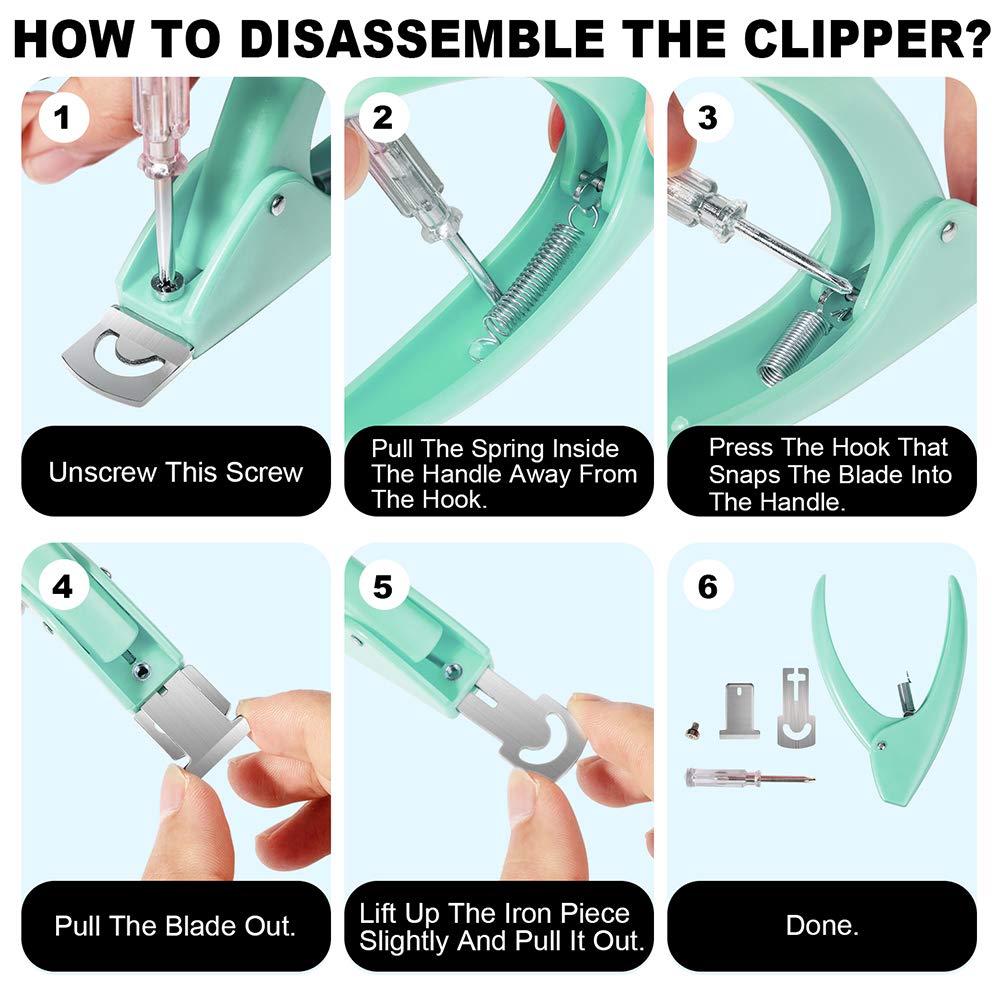 HOW TO DISASSEMBLE THE CLIPPER?

1

Unscrew This Screw

2

Pull The Spring Inside The Handle Away From The Hook.

3

Press The Hook That Snaps The Blade Into The Handle.

4

Pull The Blade Out.

5

Lift Up The Iron Piece Slightly And Pull It Out.

6

Done.