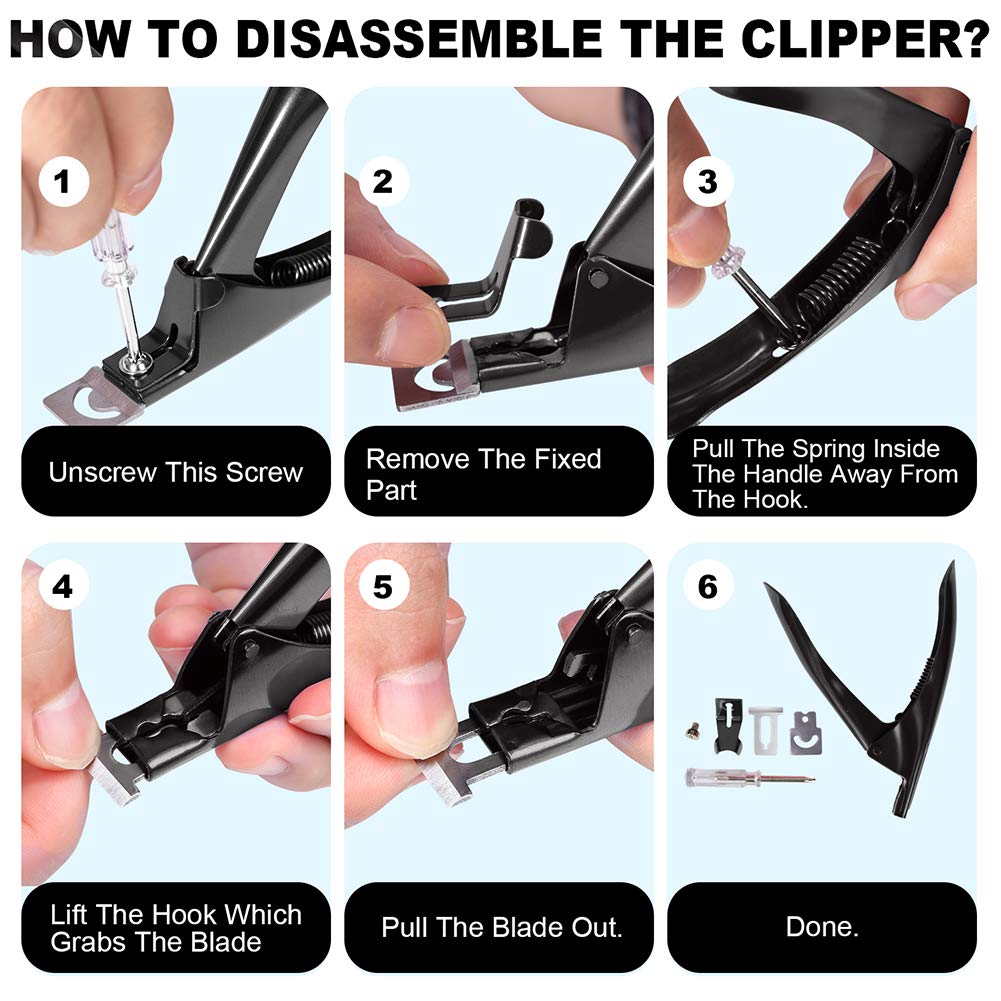 HOW TO DISASSEMBLE THE CLIPPER?

1

Unscrew This Screw

2

Remove The Fixed Part

3

Pull The Spring Inside The Handle Away From The Hook.

4

Lift The Hook Which Grabs The Blade

5

Pull The Blade Out.

6

Done.