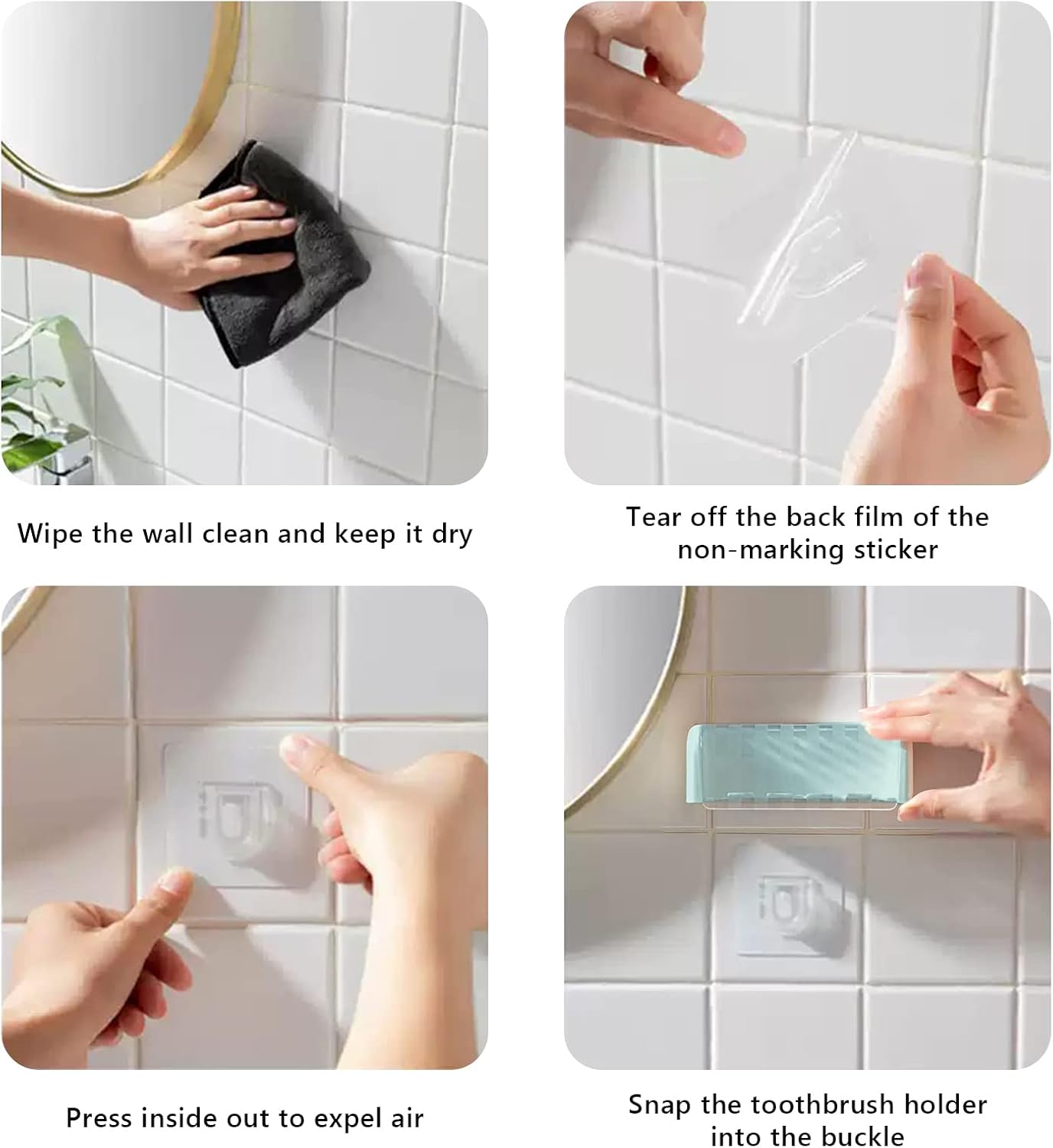 Wipe the wall clean and keep it dry

Tear off the back film of the non-marking sticker

Press inside out to expel air

Snap the toothbrush holder into the buckle